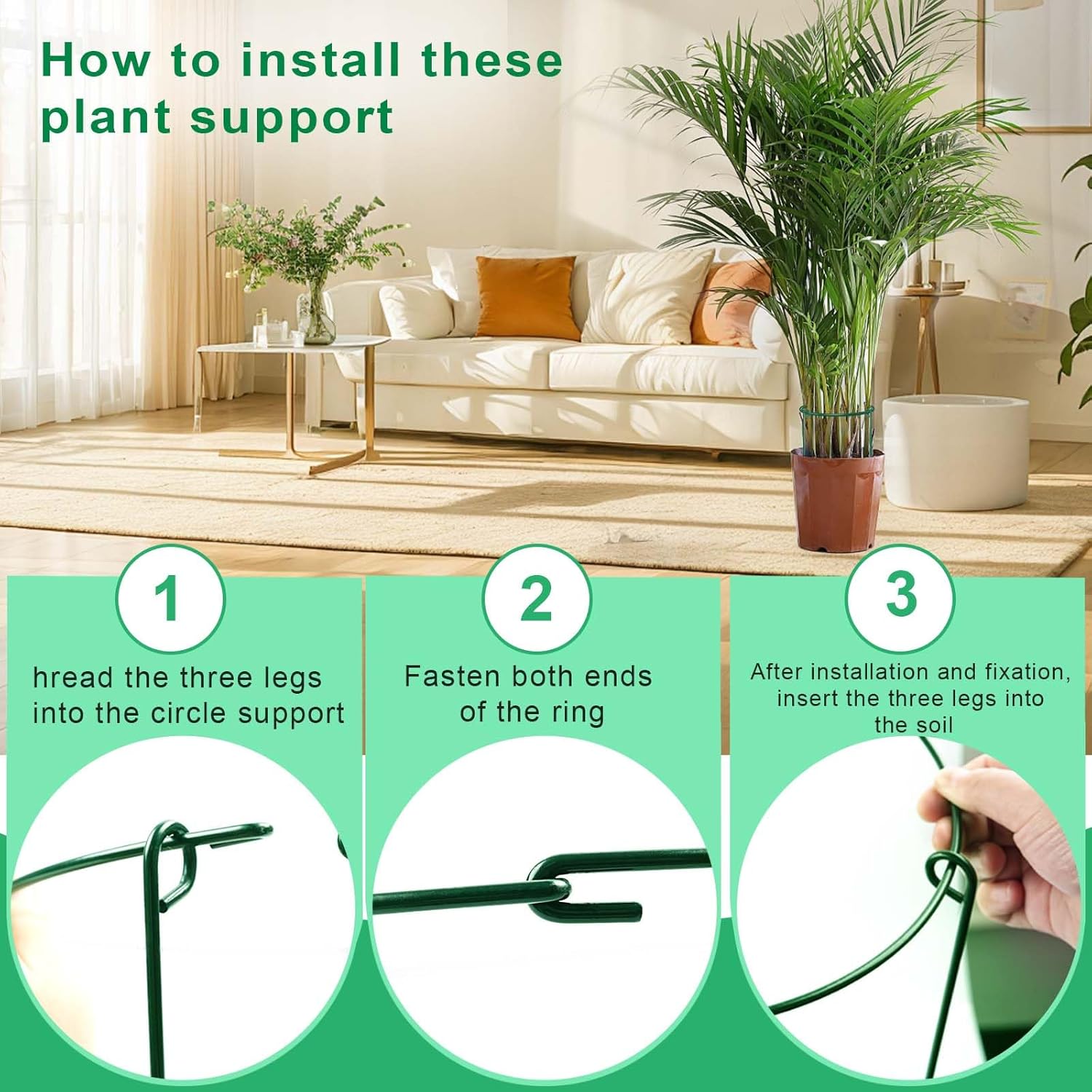 How to install these plant support

1

hread the three legs into the circle support

2

Fasten both ends of the ring

3

After installation and fixation, insert the three legs into the soil