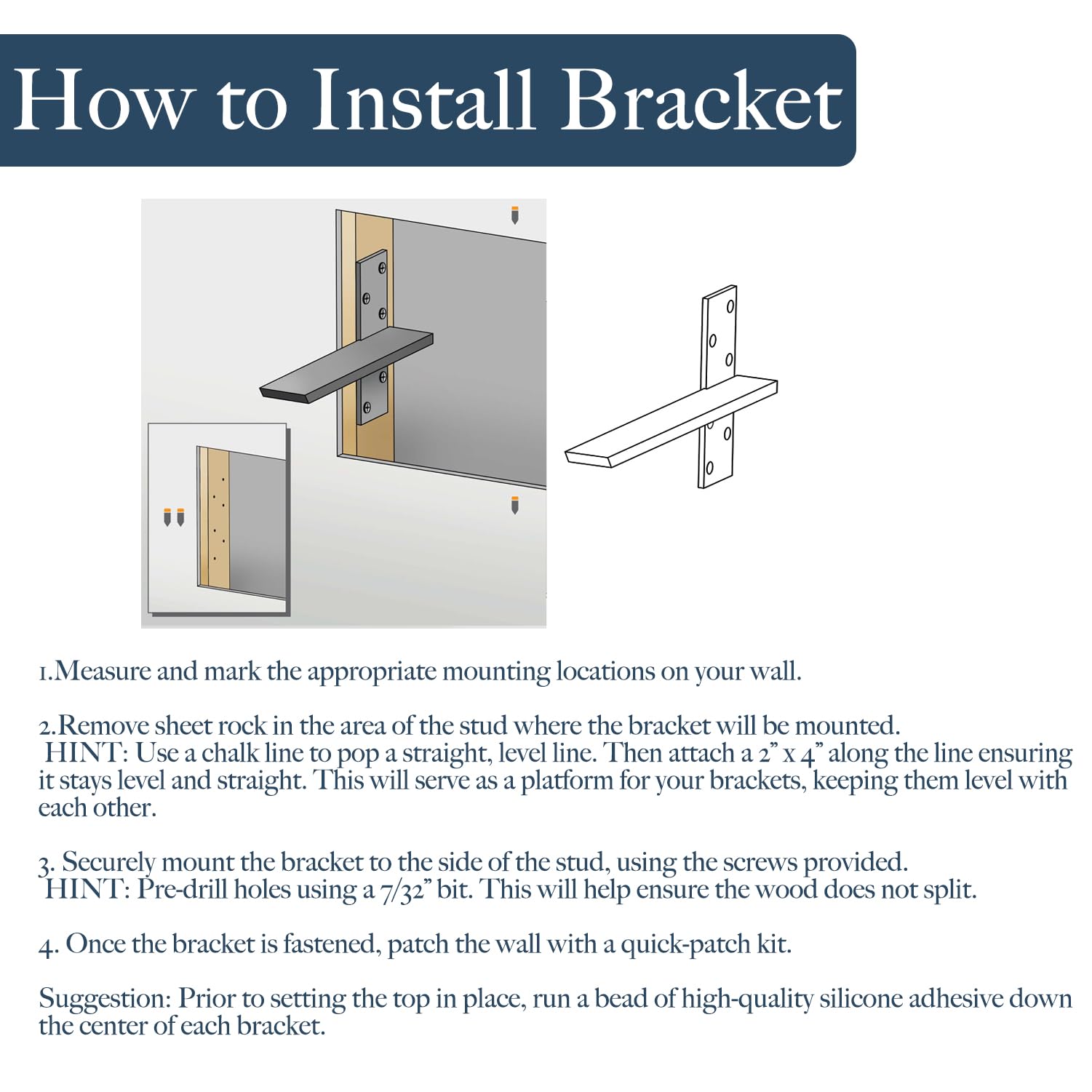 How to Install Bracket

1.Measure and mark the appropriate mounting locations on your wall.

2.Remove sheet rock in the area of the stud where the bracket will be mounted.
HINT: Use a chalk line to pop a straight, level line. Then attach a 2" x 4" along the line ensuring it stays level and straight. This will serve as a platform for your brackets, keeping them level with each other.

3. Securely mount the bracket to the side of the stud, using the screws provided.
HINT: Pre-drill holes using a 7/32" bit. This will help ensure the wood does not split.

4. Once the bracket is fastened, patch the wall with a quick-patch kit.

Suggestion: Prior to setting the top in place, run a bead of high-quality silicone adhesive down the center of each bracket.