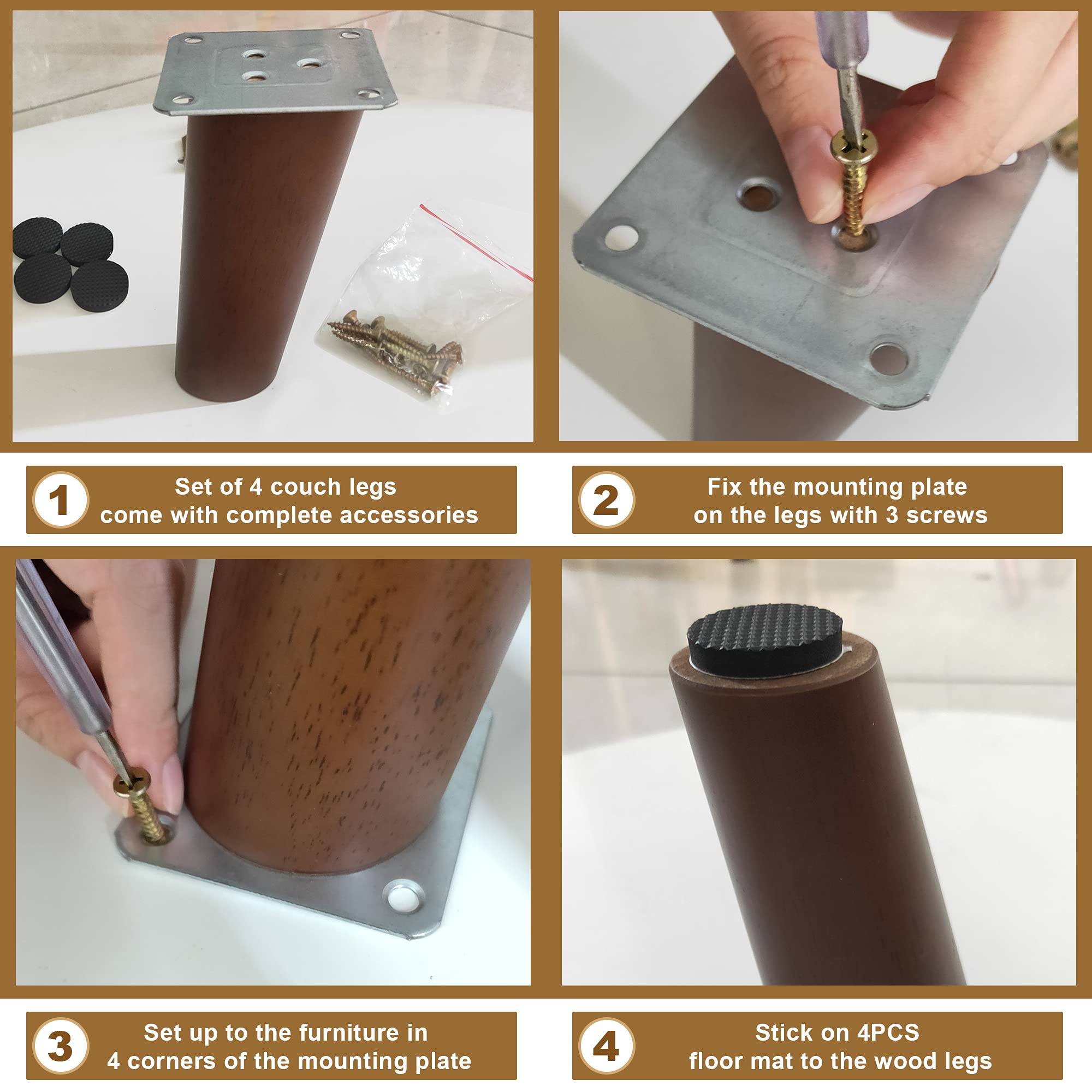 1 Set of 4 couch legs come with complete accessories

2 Fix the mounting plate on the legs with 3 screws

3 Set up to the furniture in 4 corners of the mounting plate

4 Stick on 4PCS floor mat to the wood legs