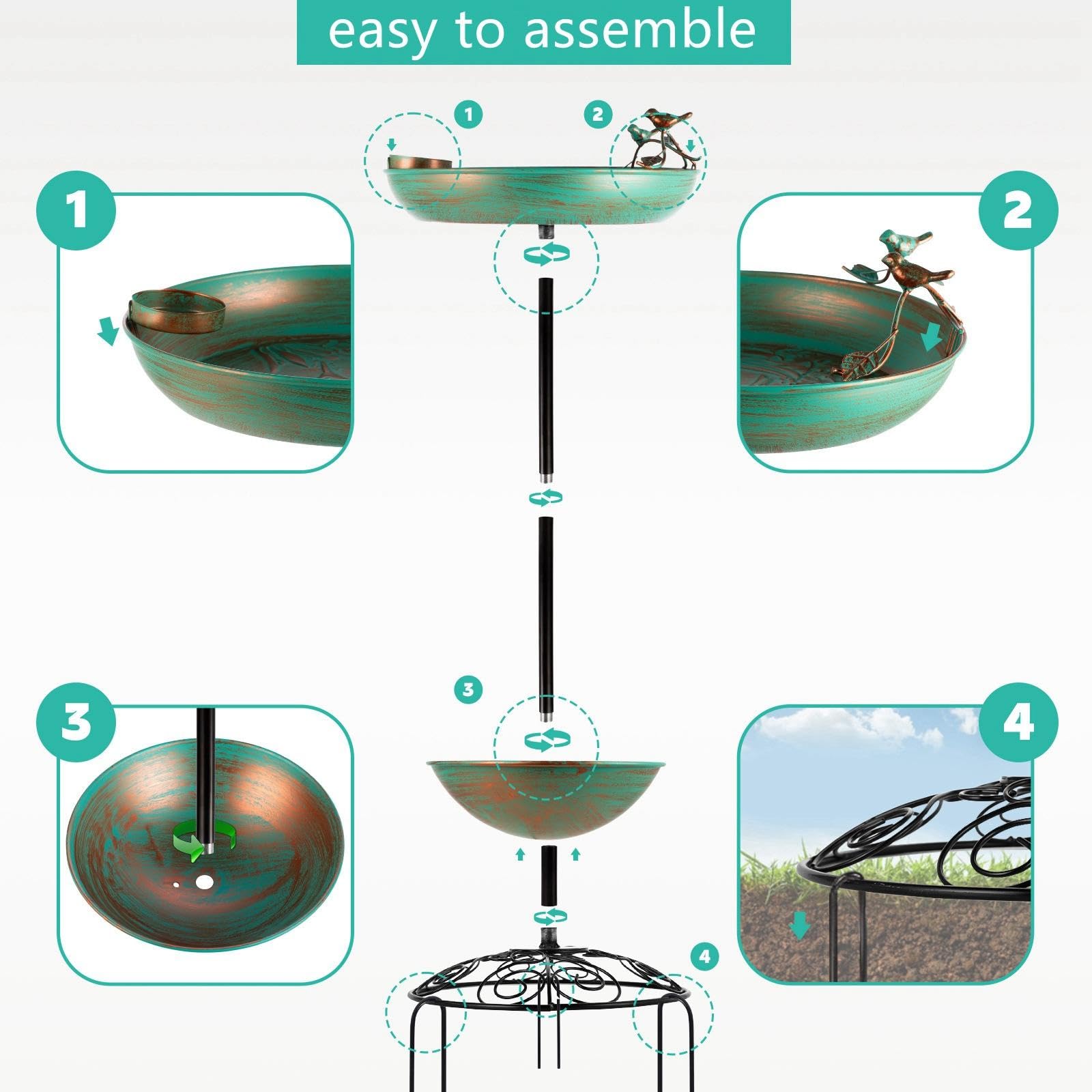 easy to assemble

1

2

1

2

3

3

4

4