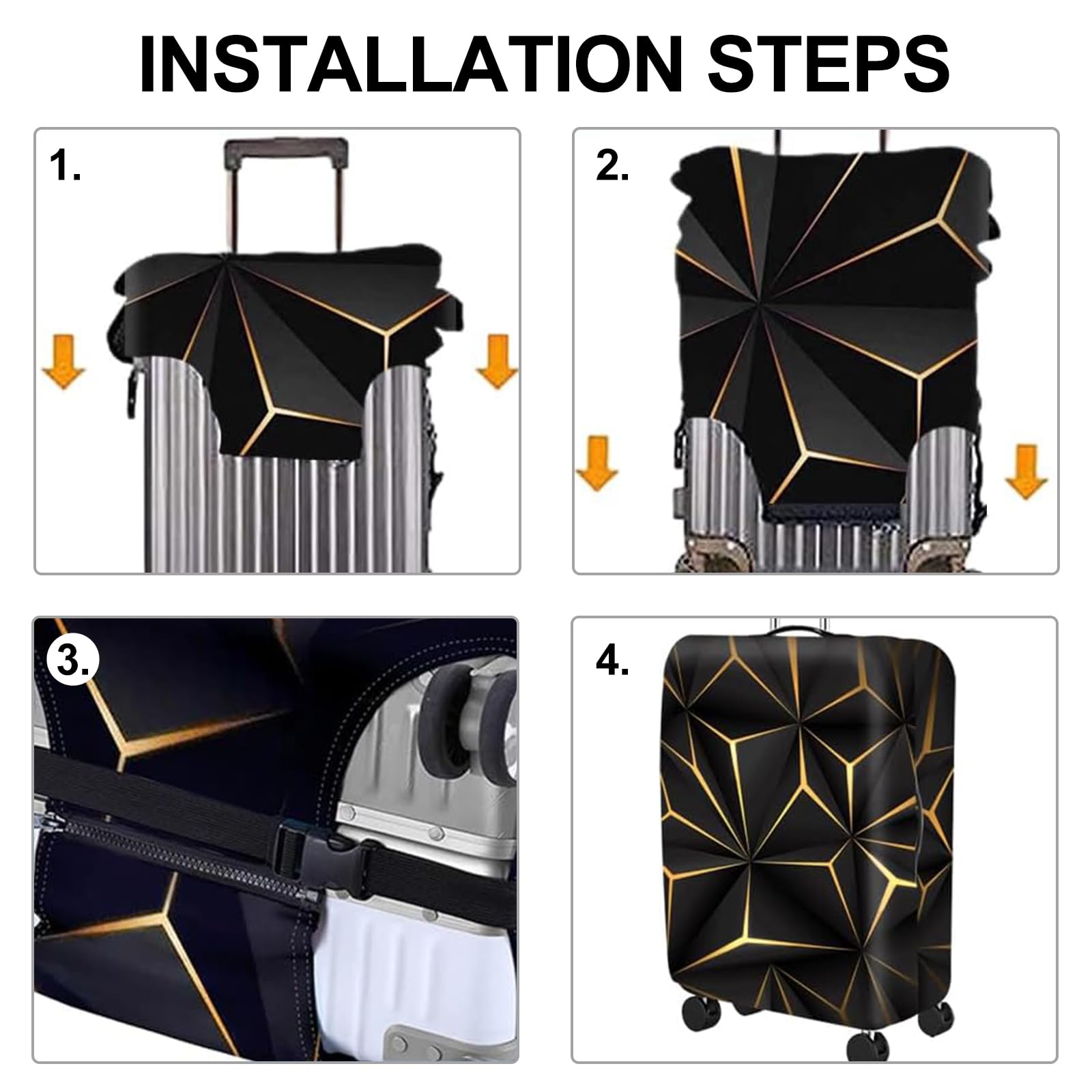 INSTALLATION STEPS

1.

2.

3.

4.