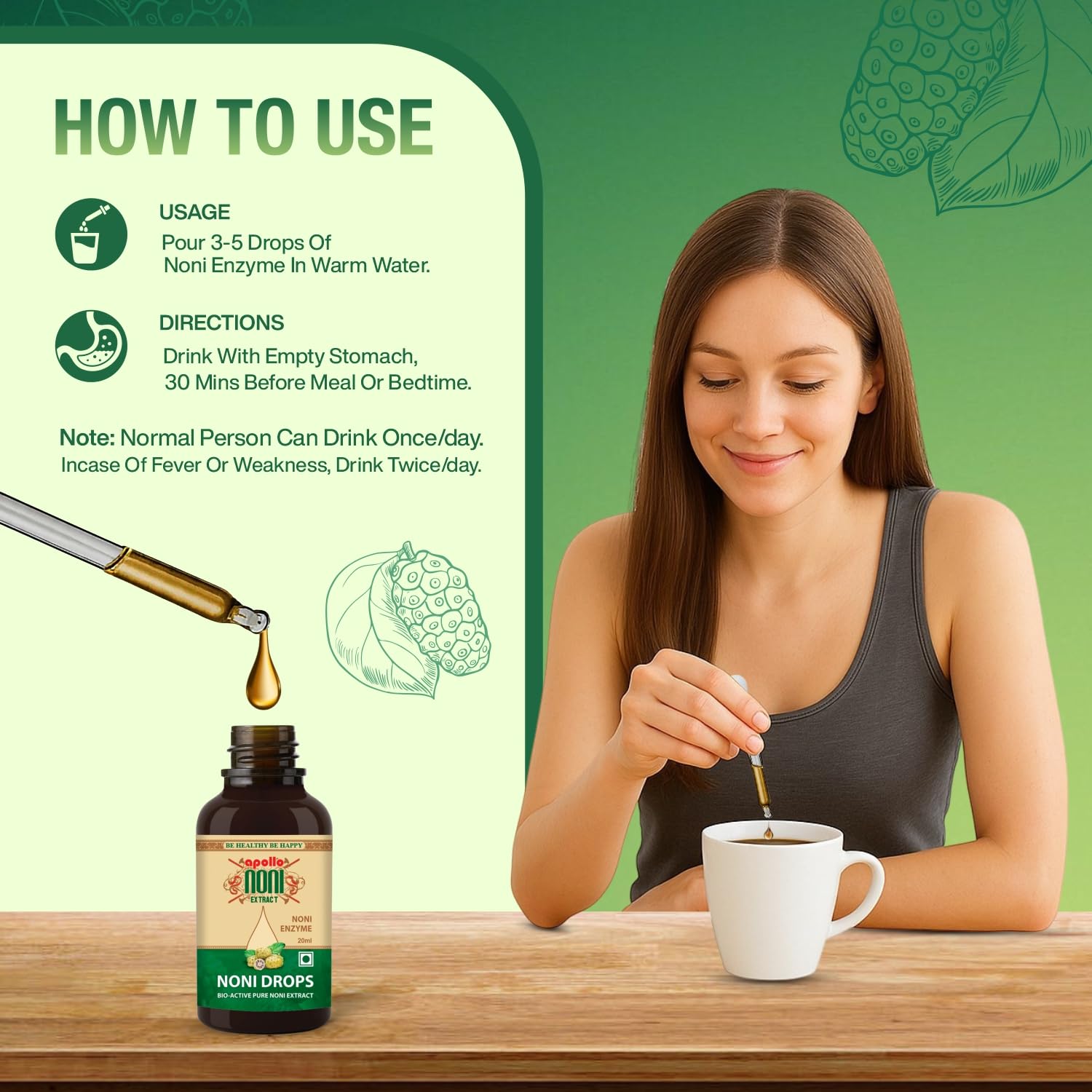 HOW TO USE

USAGE
Pour 3-5 Drops Of Noni Enzyme In Warm Water.

DIRECTIONS
Drink With Empty Stomach, 30 Mins Before Meal Or Bedtime.

Note: Normal Person Can Drink Once/day. Incase Of Fever Or Weakness, Drink Twice/day.

BE HEALTHY BE HAPPY
apollo
NONI
EXTRACT
NONI ENZYME
20ml
NONI DROPS
BIO-ACTIVE PURE NONI EXTRACT