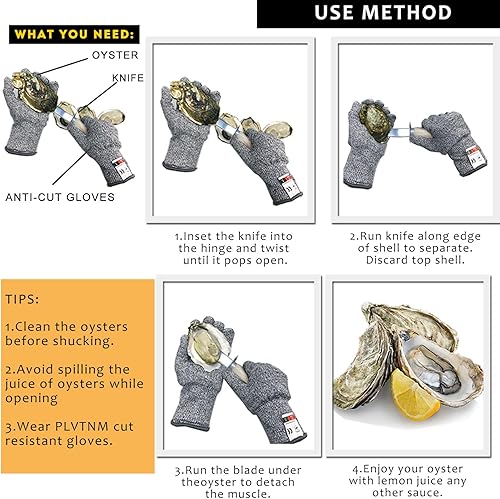 USE METHOD

WHAT YOU NEED:

OYSTER

KNIFE

ANTI-CUT GLOVES

1.Inset the knife into the hinge and twist until it pops open.

2.Run knife along edge of shell to separate. Discard top shell.

TIPS:

1.Clean the oysters before shucking.

2.Avoid spilling the juice of oysters while opening

3.Wear PLVTNM cut resistant gloves.

3.Run the blade under theoyster to detach the muscle.

4.Enjoy your oyster with lemon juice any other sauce.