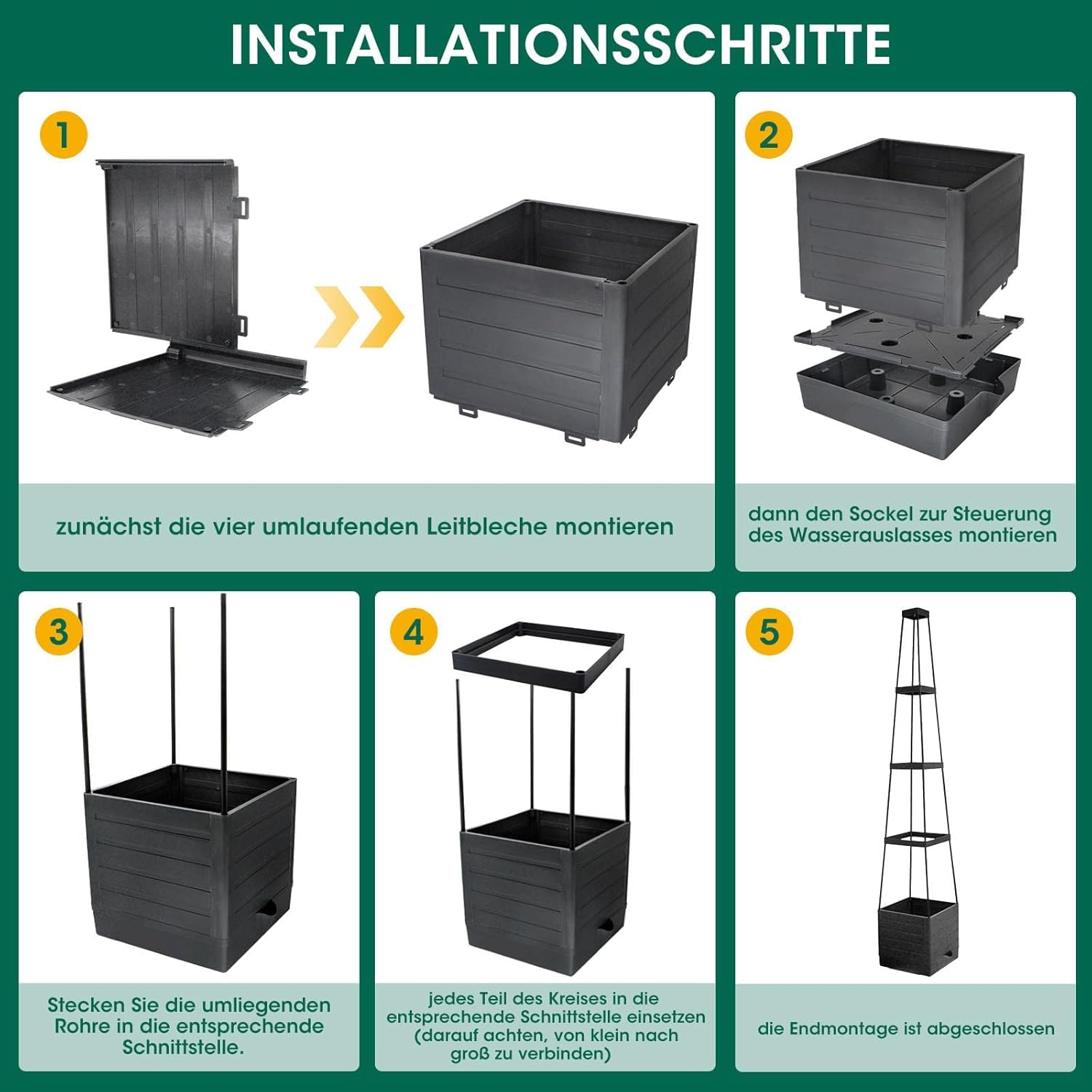 INSTALLATIONSSCHRITTE

1

zunächst die vier umlaufenden Leitbleche montieren

2

dann den Sockel zur Steuerung des Wasserauslasses montieren

3

Stecken Sie die umliegenden Rohre in die entsprechende Schnittstelle.

4

jedes Teil des Kreises in die entsprechende Schnittstelle einsetzen (darauf achten, von klein nach groß zu verbinden)

5

die Endmontage ist abgeschlossen