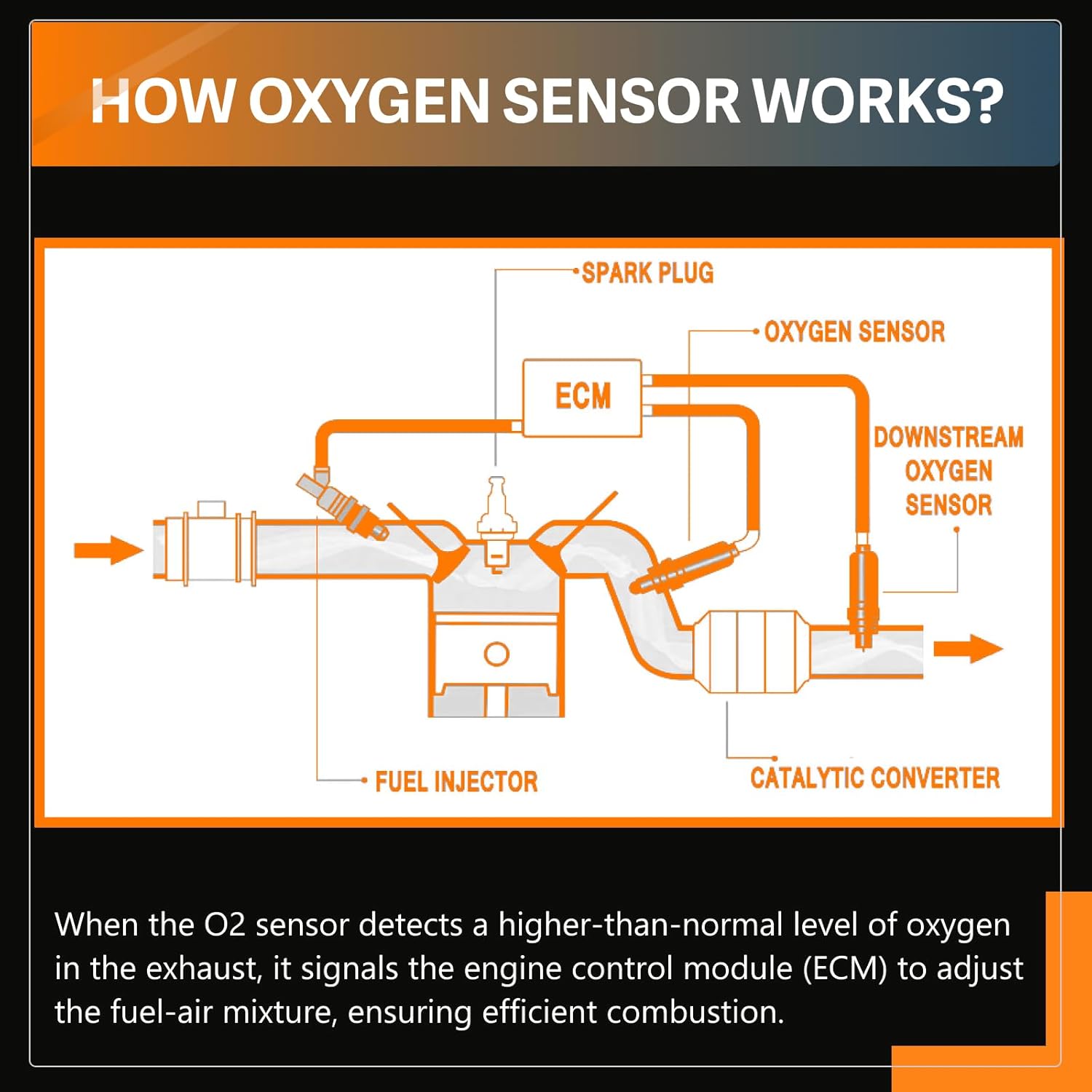 HOW OXYGEN SENSOR WORKS?

SPARK PLUG

OXYGEN SENSOR

ECM

DOWNSTREAM OXYGEN SENSOR

FUEL INJECTOR

CATALYTIC CONVERTER

When the O2 sensor detects a higher-than-normal level of oxygen in the exhaust, it signals the engine control module (ECM) to adjust the fuel-air mixture, ensuring efficient combustion.