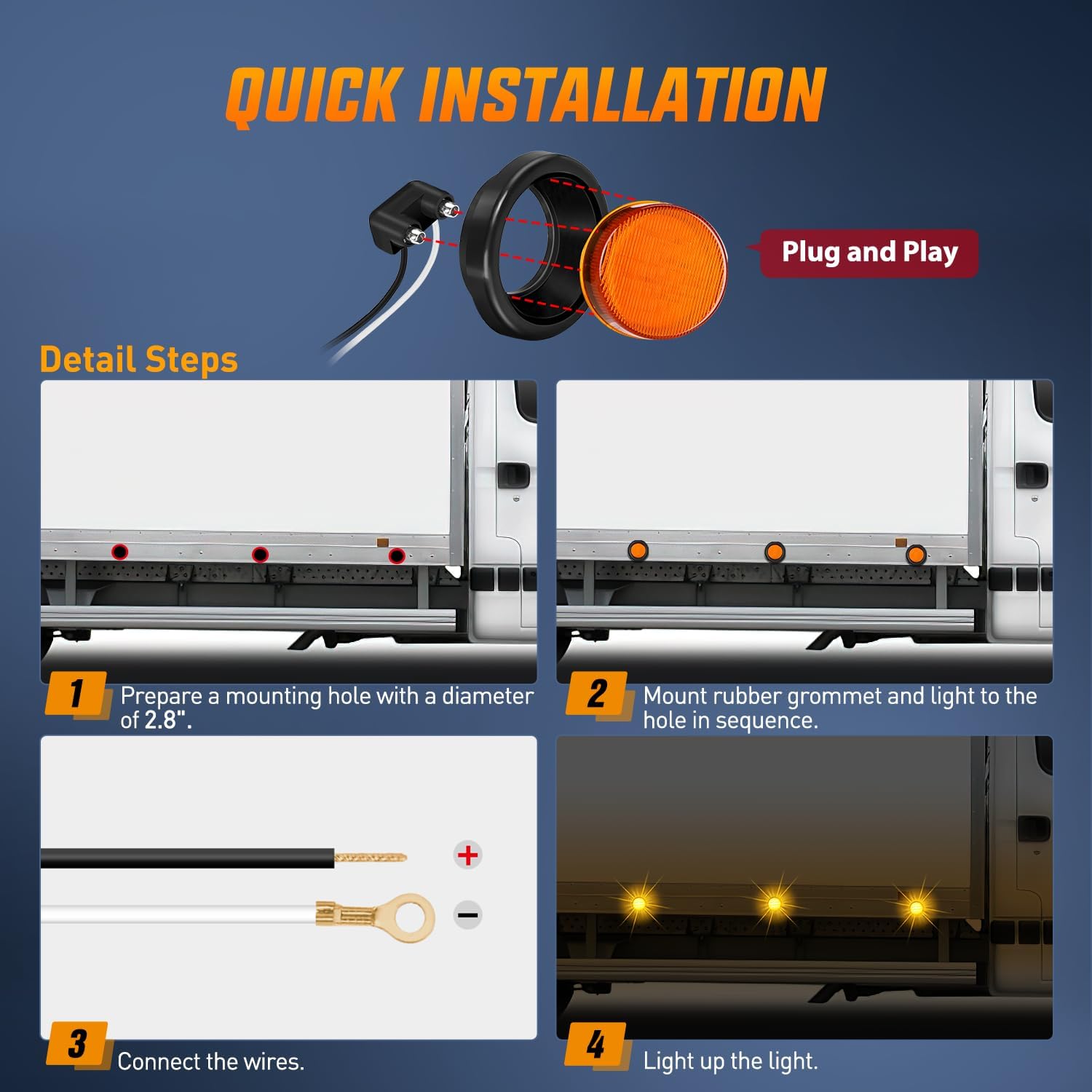 QUICK INSTALLATION

Plug and Play

Detail Steps

1 Prepare a mounting hole with a diameter of 2.8".

2 Mount rubber grommet and light to the hole in sequence.

+

−

3 Connect the wires.

4 Light up the light.