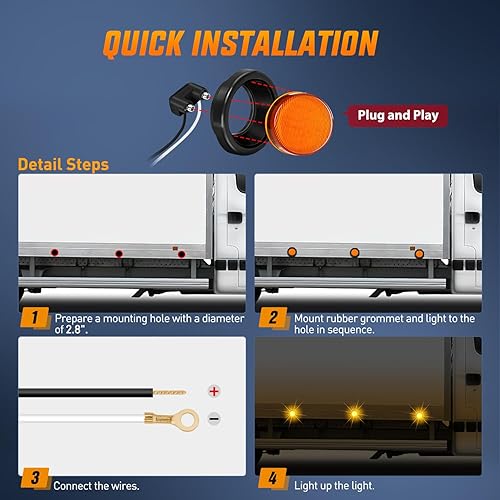 QUICK INSTALLATION

Plug and Play

Detail Steps

1 Prepare a mounting hole with a diameter of 2.8".

2 Mount rubber grommet and light to the hole in sequence.

+

−

3 Connect the wires.

4 Light up the light.