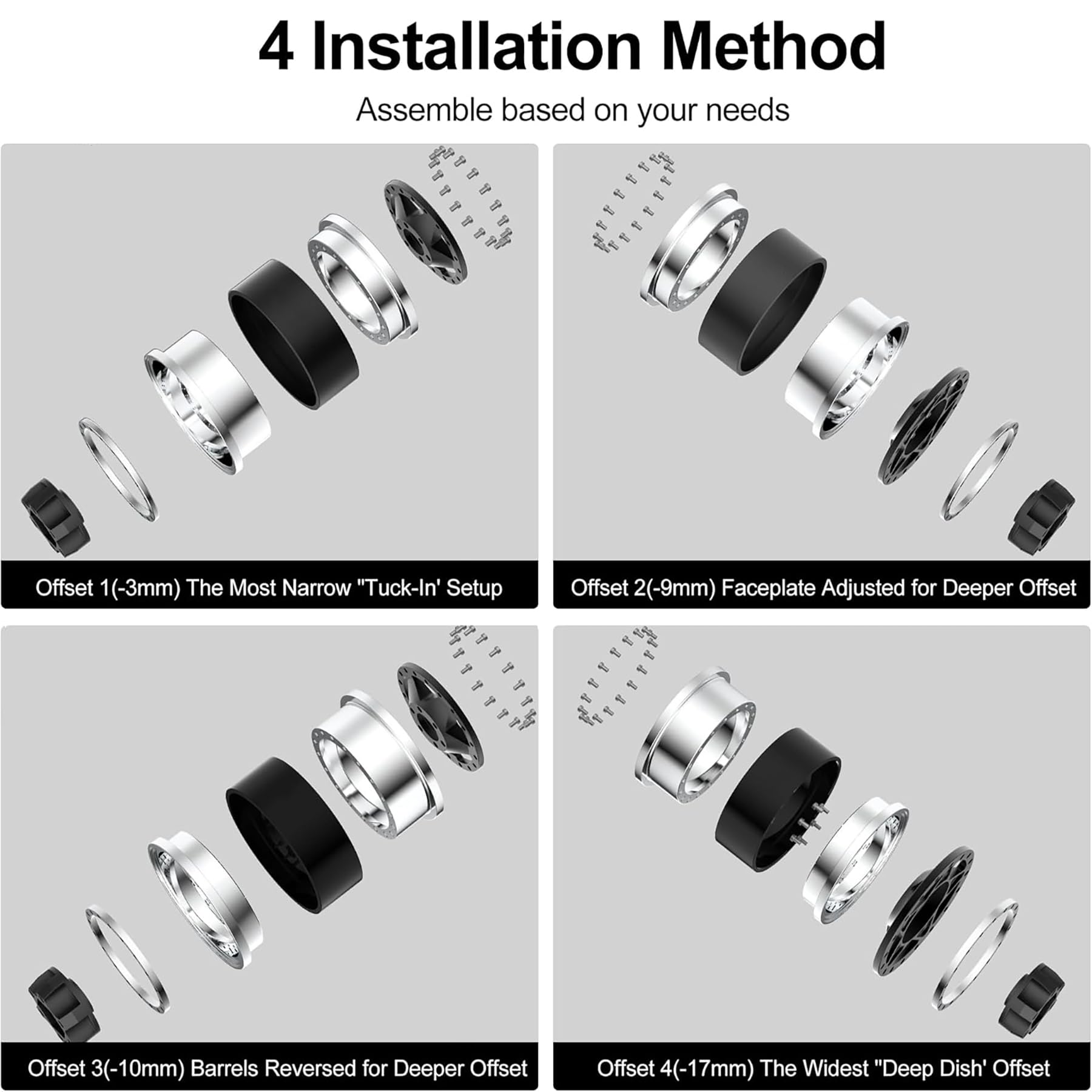 4 Installation Method

Assemble based on your needs

Offset 1(-3mm) The Most Narrow "Tuck-In' Setup

Offset 2(-9mm) Faceplate Adjusted for Deeper Offset

Offset 3(-10mm) Barrels Reversed for Deeper Offset

Offset 4(-17mm) The Widest "Deep Dish' Offset