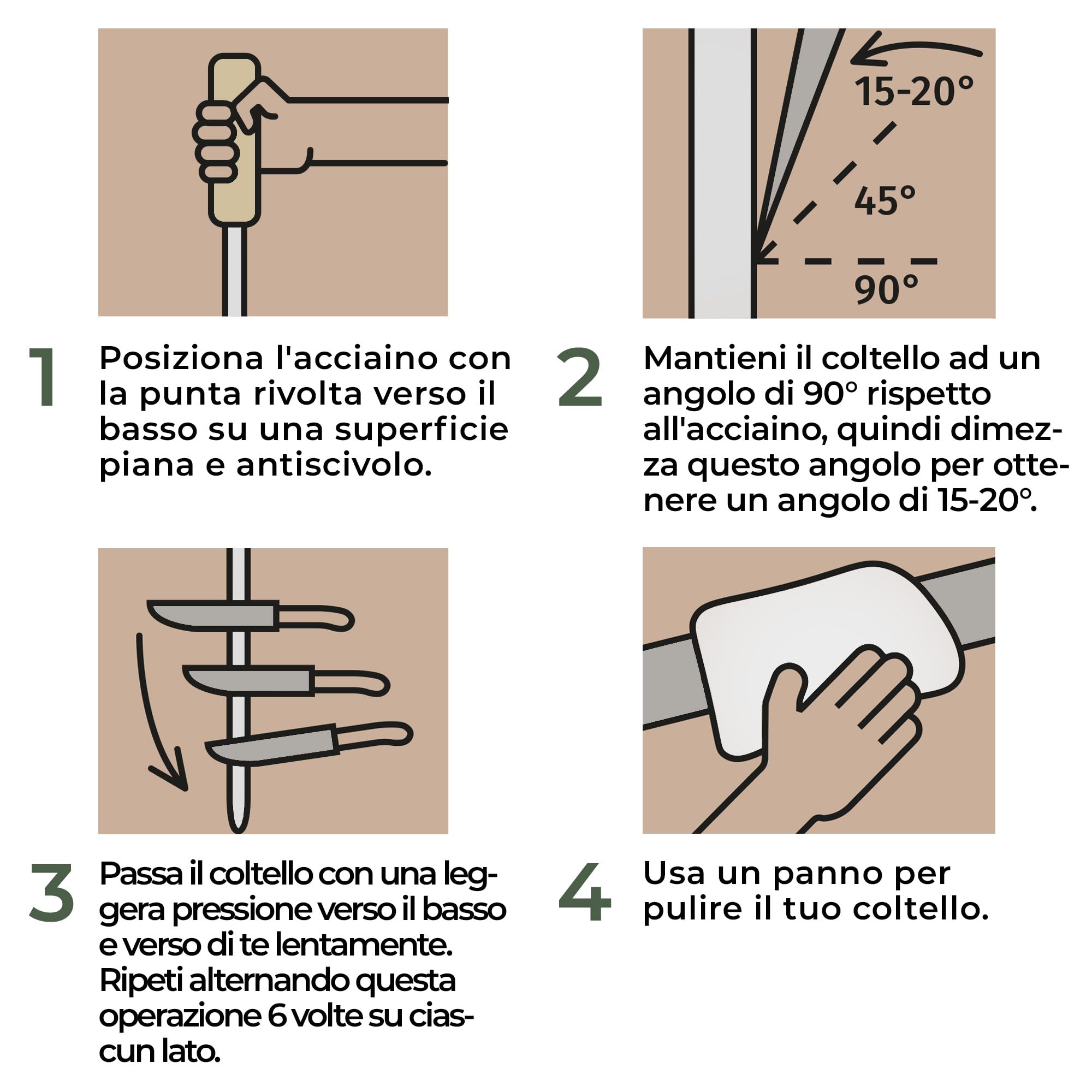 1
Posiziona l'acciaino con la punta rivolta verso il basso su una superficie piana e antiscivolo.

15-20°
45°
90°

2
Mantieni il coltello ad un angolo di 90° rispetto all'acciaino, quindi dimezza questo angolo per ottenere un angolo di 15-20°.

3
Passa il coltello con una leggera pressione verso il basso e verso di te lentamente. Ripeti alternando questa operazione 6 volte su ciascun lato.

4
Usa un panno per pulire il tuo coltello.