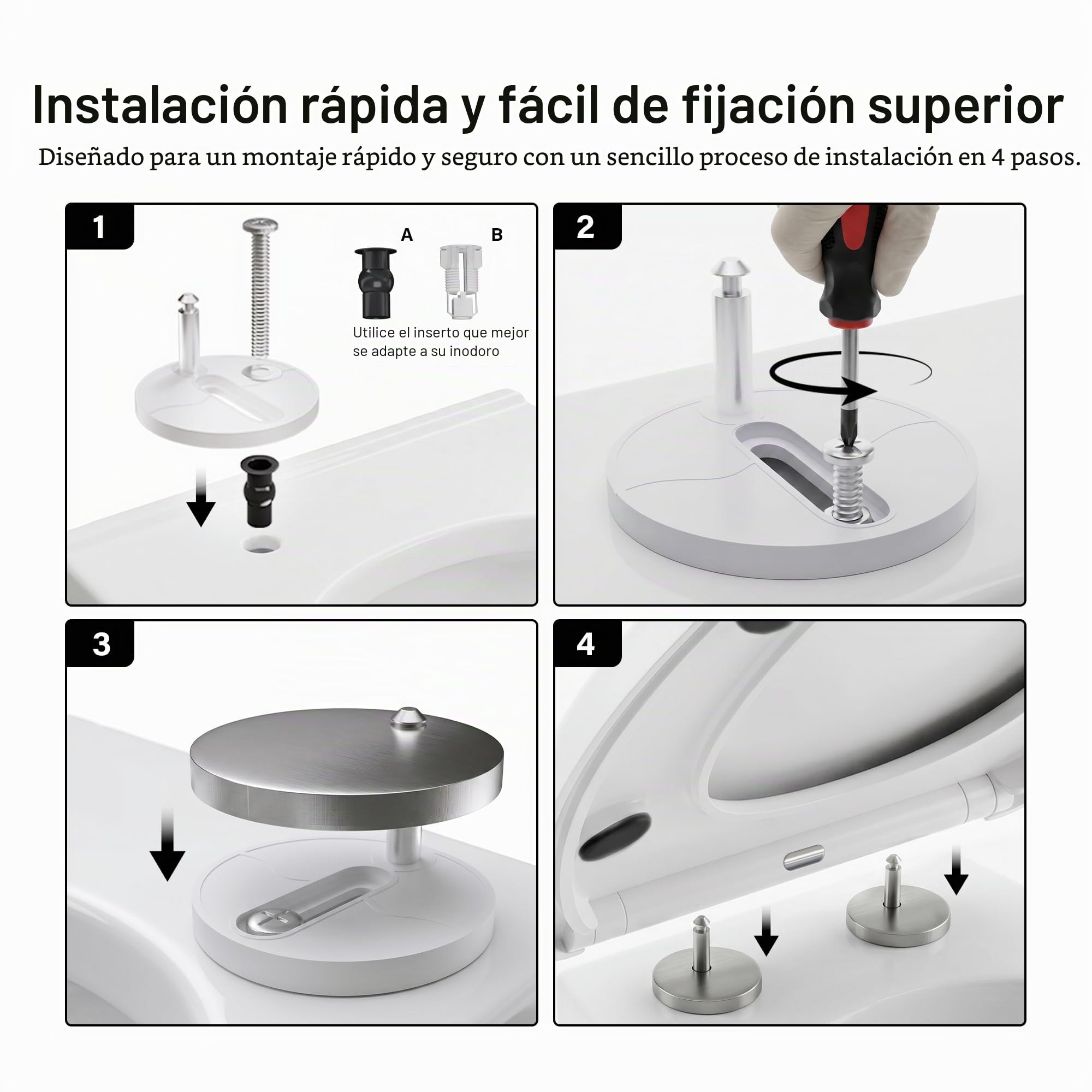 Instalación rápida y fácil de fijación superior

Diseñado para un montaje rápido y seguro con un sencillo proceso de instalación en 4 pasos.

1

A

B

Utilice el inserto que mejor se adapte a su inodoro

2

3

4