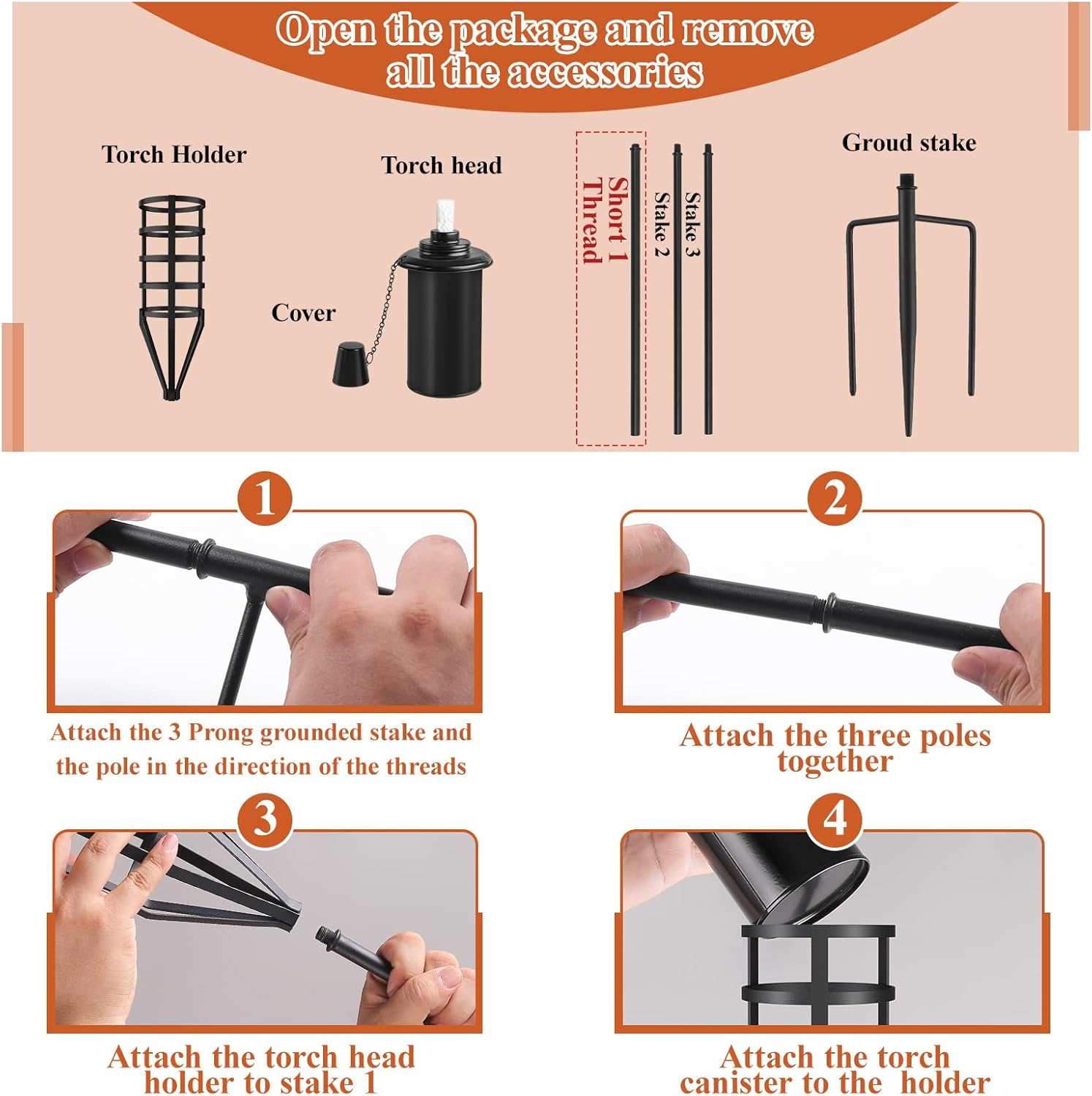 Open the package and remove all the accessories

Torch Holder

Torch head

Cover

Short 1 Thread

Stake 2

Stake 3

Groud stake

1

Attach the 3 Prong grounded stake and the pole in the direction of the threads

2

Attach the three poles together

3

Attach the torch head holder to stake 1

4

Attach the torch canister to the holder