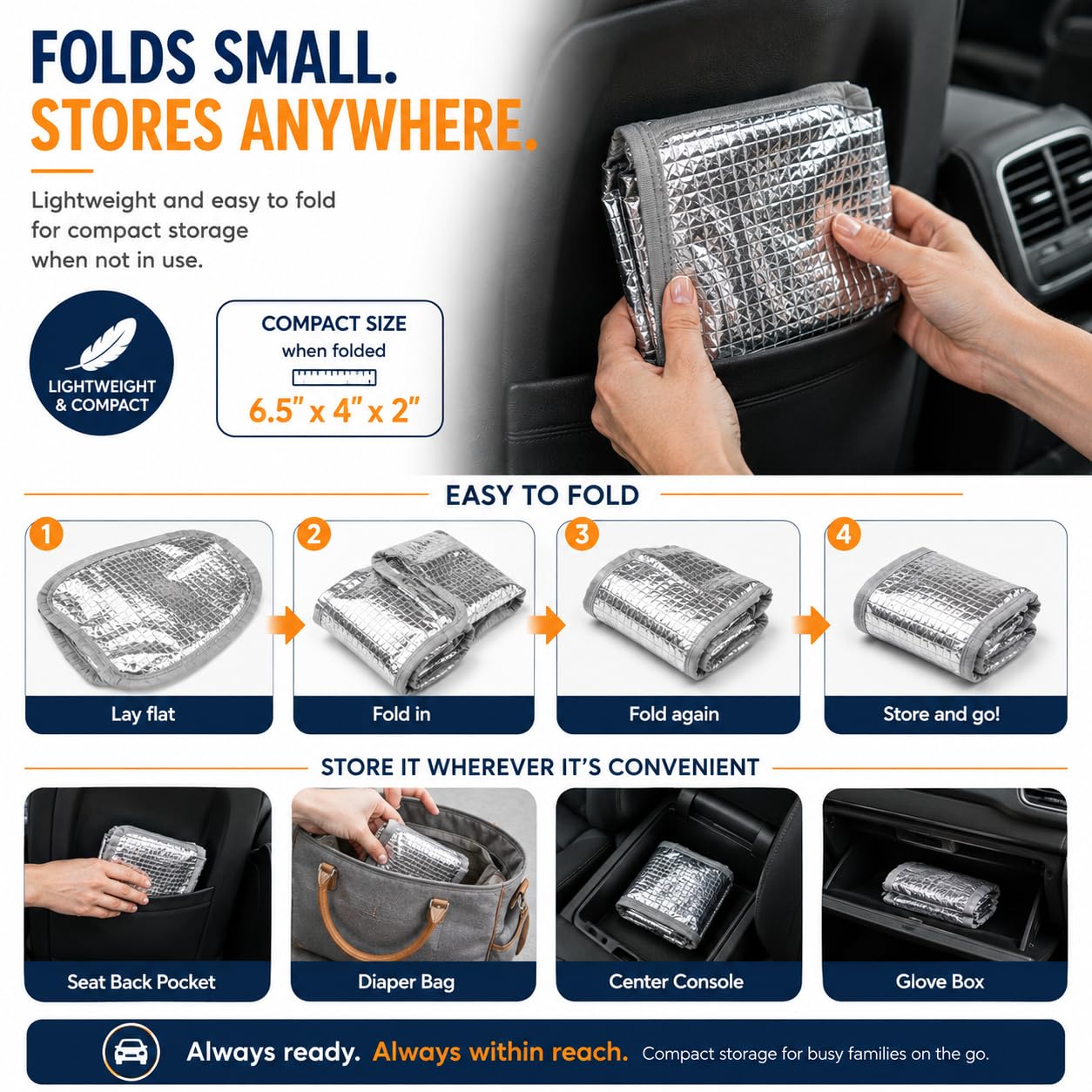 FOLDS SMALL.
STORES ANYWHERE.

Lightweight and easy to fold for compact storage when not in use.

LIGHTWEIGHT & COMPACT

COMPACT SIZE
when folded
6.5" x 4" x 2"

EASY TO FOLD

1 Lay flat
2 Fold in
3 Fold again
4 Store and go!

STORE IT WHEREVER IT'S CONVENIENT

Seat Back Pocket
Diaper Bag
Center Console
Glove Box

Always ready. Always within reach. Compact storage for busy families on the go.