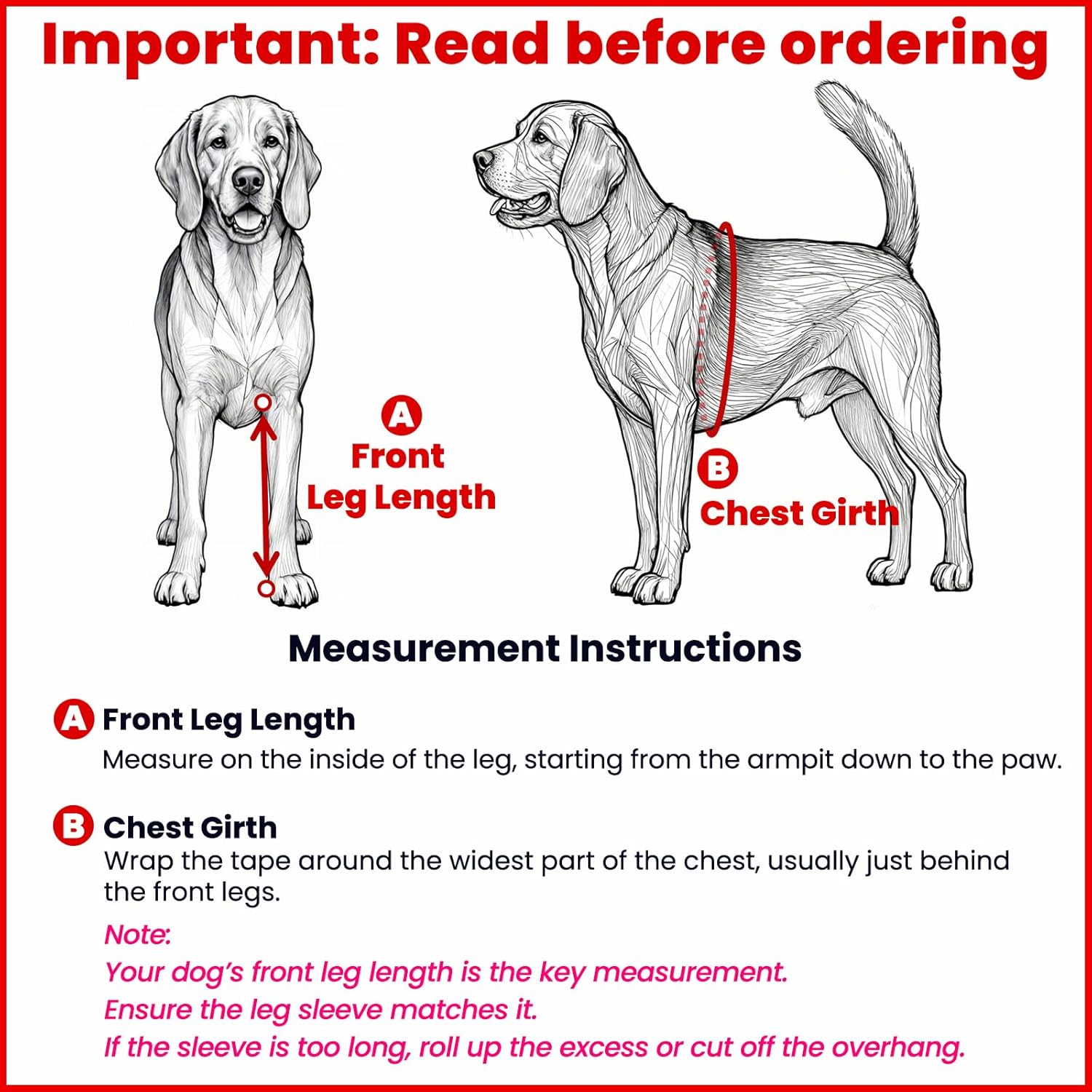 Important: Read before ordering

A
Front
Leg Length

B
Chest Girth

Measurement Instructions

A Front Leg Length
Measure on the inside of the leg, starting from the armpit down to the paw.

B Chest Girth
Wrap the tape around the widest part of the chest, usually just behind the front legs.

Note:
Your dog's front leg length is the key measurement.
Ensure the leg sleeve matches it.
If the sleeve is too long, roll up the excess or cut off the overhang.