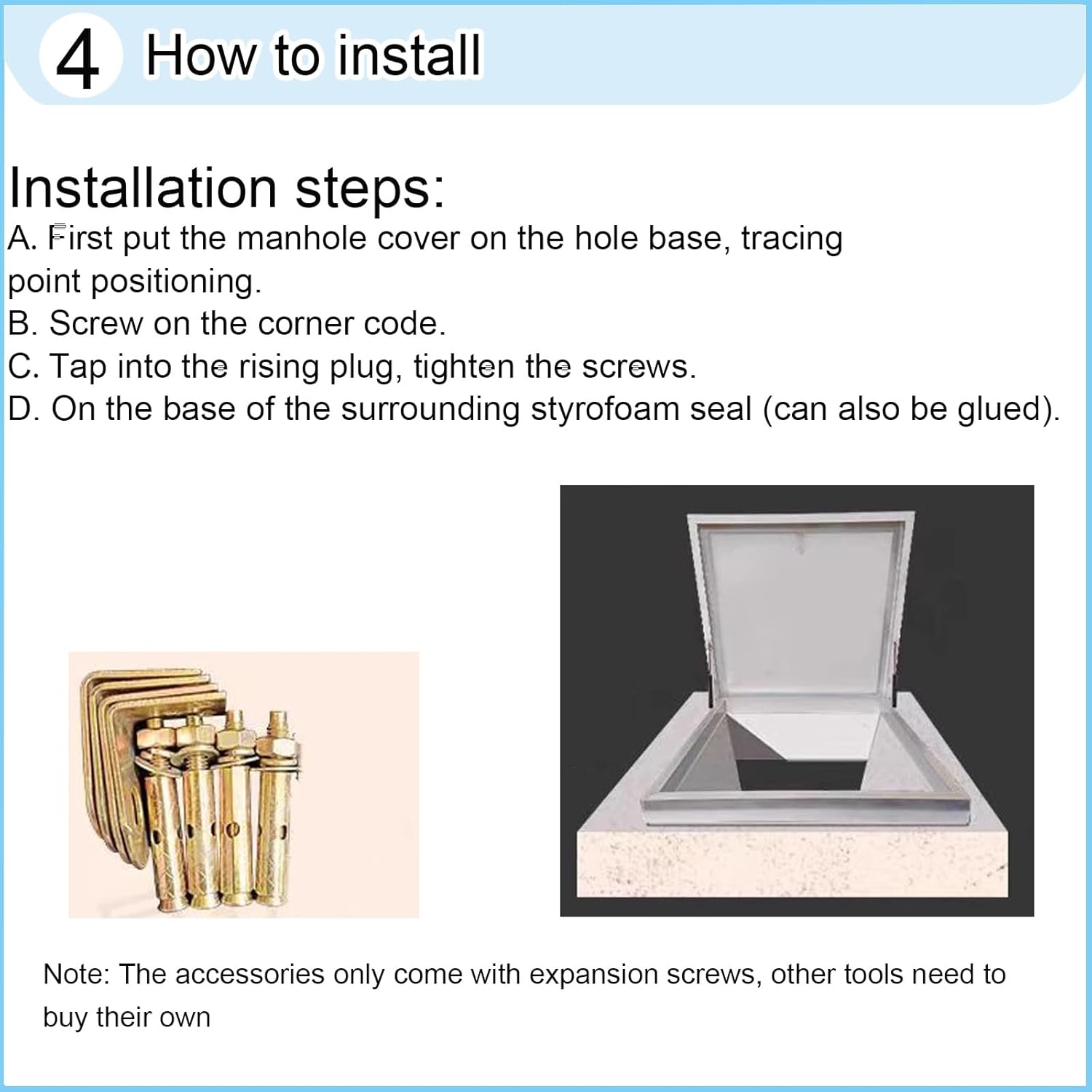 4 How to install

Installation steps:
A. First put the manhole cover on the hole base, tracing point positioning.
B. Screw on the corner code.
C. Tap into the rising plug, tighten the screws.
D. On the base of the surrounding styrofoam seal (can also be glued).

Note: The accessories only come with expansion screws, other tools need to buy their own