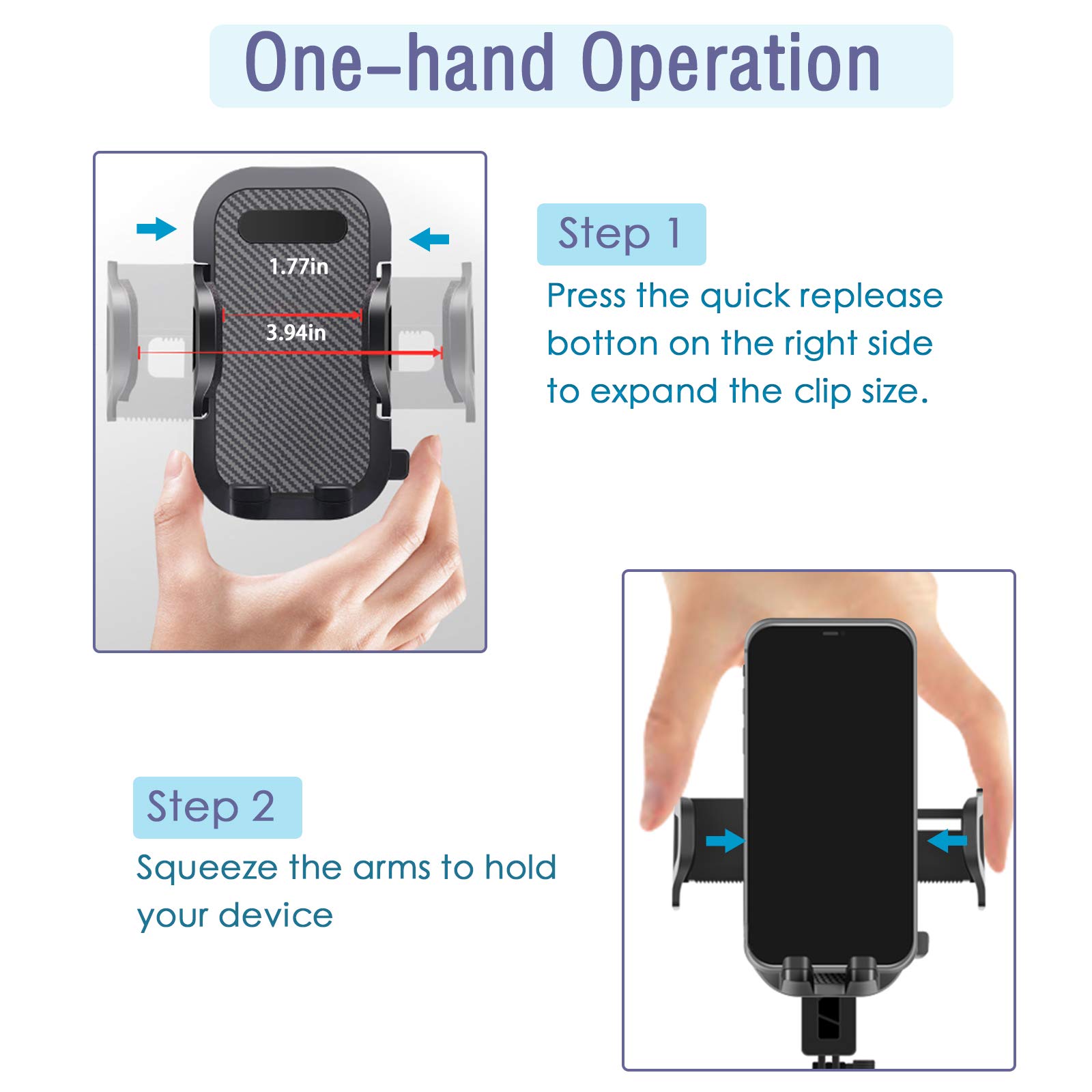 One-hand Operation

1.77in

3.94in

Step 1

Press the quick replease botton on the right side to expand the clip size.

Step 2

Squeeze the arms to hold your device