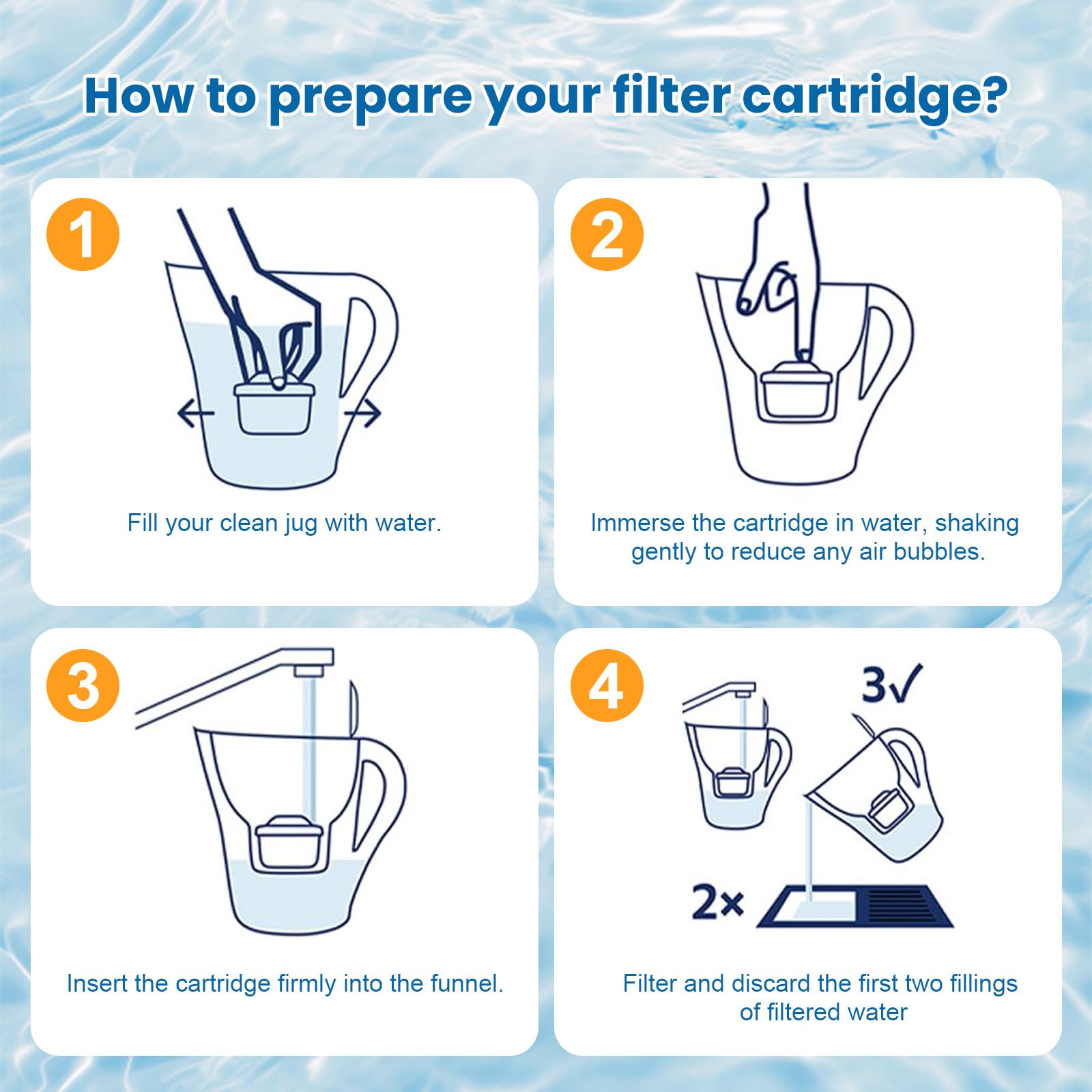 How to prepare your filter cartridge?

1

Fill your clean jug with water.

2

Immerse the cartridge in water, shaking gently to reduce any air bubbles.

3

Insert the cartridge firmly into the funnel.

4

3✓

2×

Filter and discard the first two fillings of filtered water