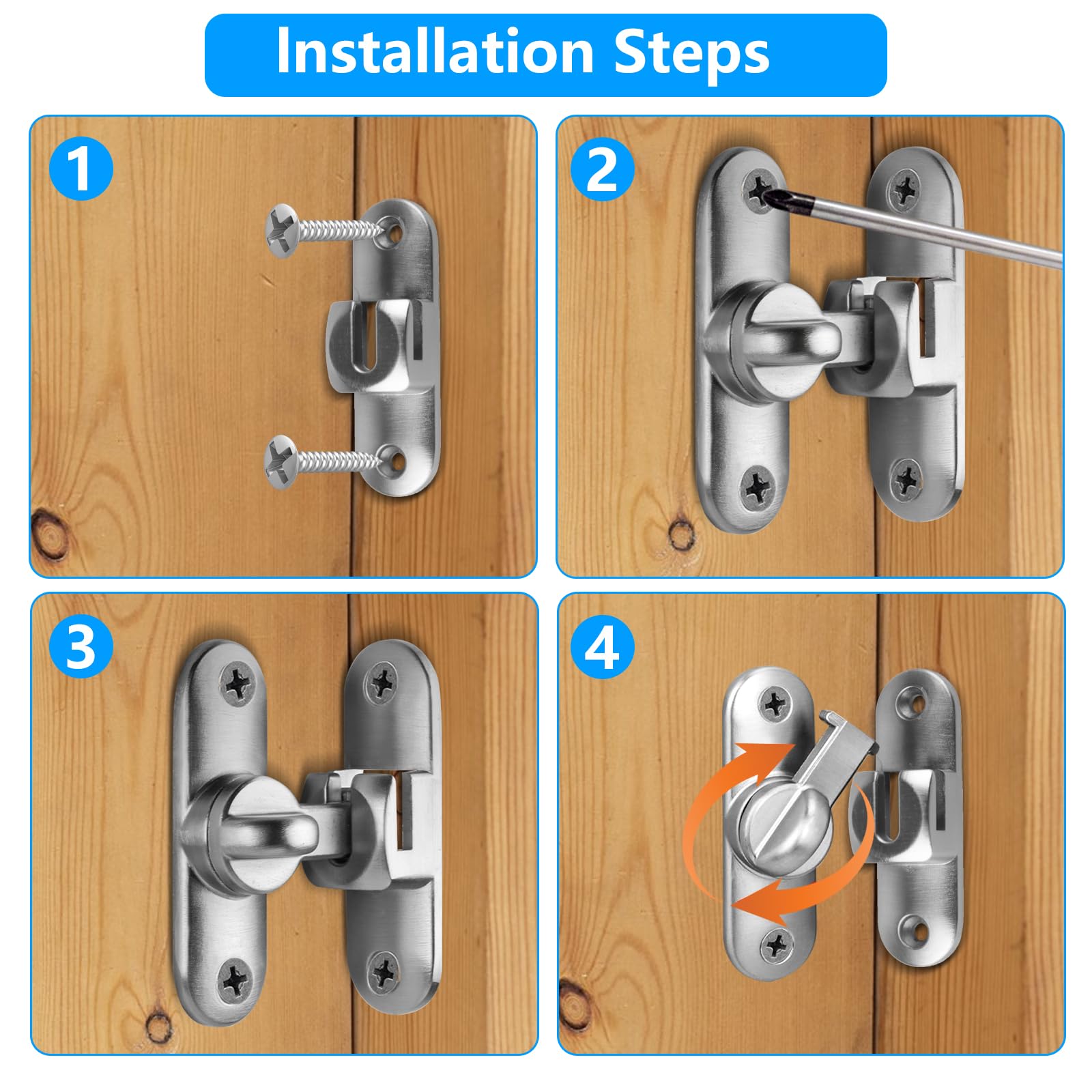 Installation Steps

1

2

3

4