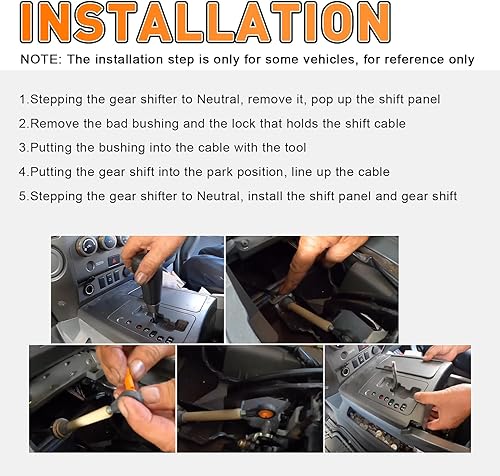 INSTALLATION

NOTE: The installation step is only for some vehicles, for reference only

1.Stepping the gear shifter to Neutral, remove it, pop up the shift panel

2.Remove the bad bushing and the lock that holds the shift cable

3.Putting the bushing into the cable with the tool

4.Putting the gear shift into the park position, line up the cable

5.Stepping the gear shifter to Neutral, install the shift panel and gear shift