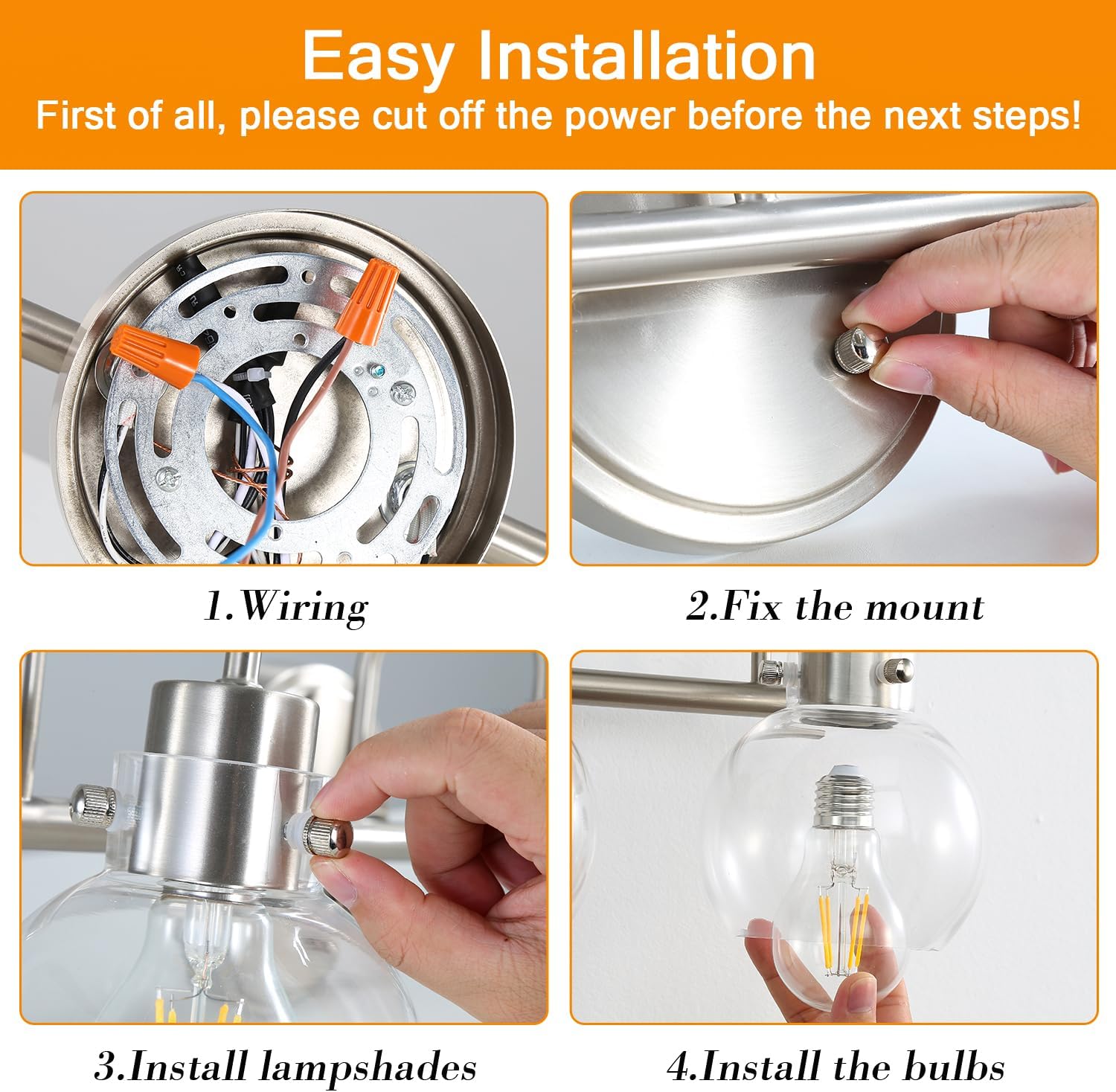 Easy Installation
First of all, please cut off the power before the next steps!

1.Wiring

2.Fix the mount

3.Install lampshades

4.Install the bulbs