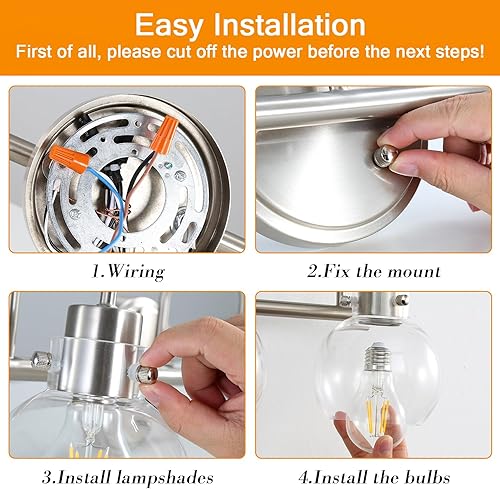 Easy Installation
First of all, please cut off the power before the next steps!

1.Wiring

2.Fix the mount

3.Install lampshades

4.Install the bulbs