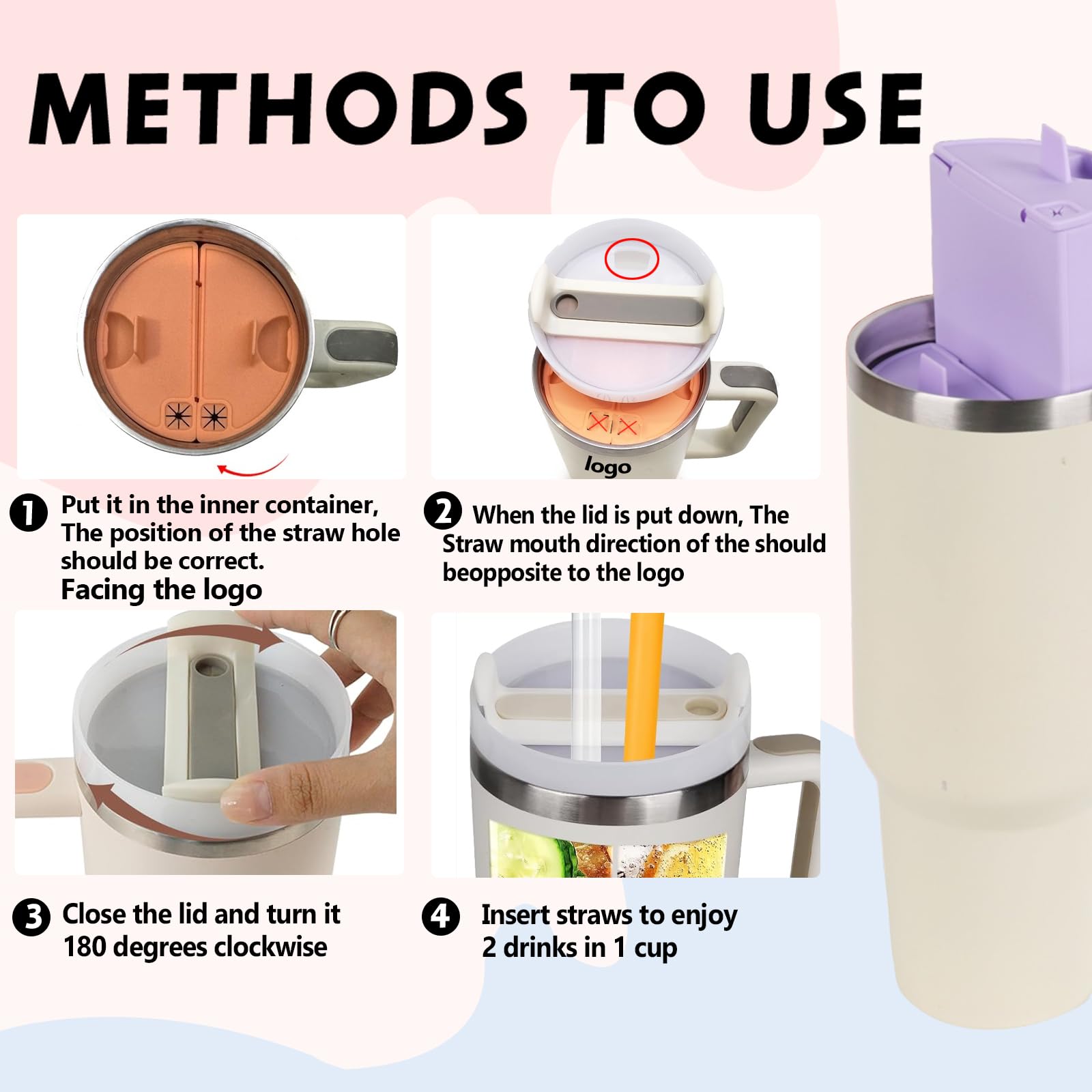 METHODS TO USE

logo

1 Put it in the inner container, The position of the straw hole should be correct.
Facing the logo

2 When the lid is put down, The Straw mouth direction of the should beopposite to the logo

3 Close the lid and turn it 180 degrees clockwise

4 Insert straws to enjoy 2 drinks in 1 cup