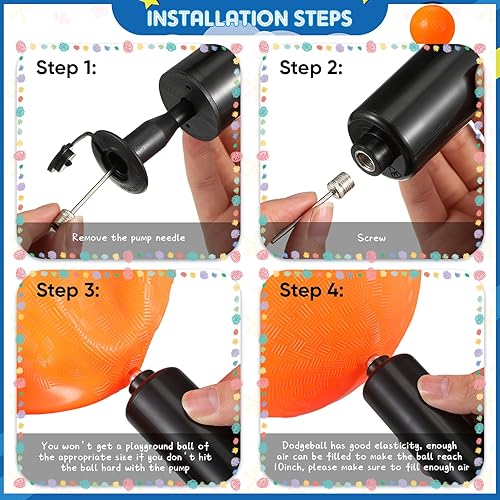 INSTALLATION STEPS

Step 1:

Remove the pump needle

Step 2:

Screw

Step 3:

You won't get a playground ball of the appropriate size if you don't hit the ball hard with the pump

Step 4:

Dodgeball has good elasticity, enough air can be filled to make the ball reach 10inch, please make sure to fill enough air