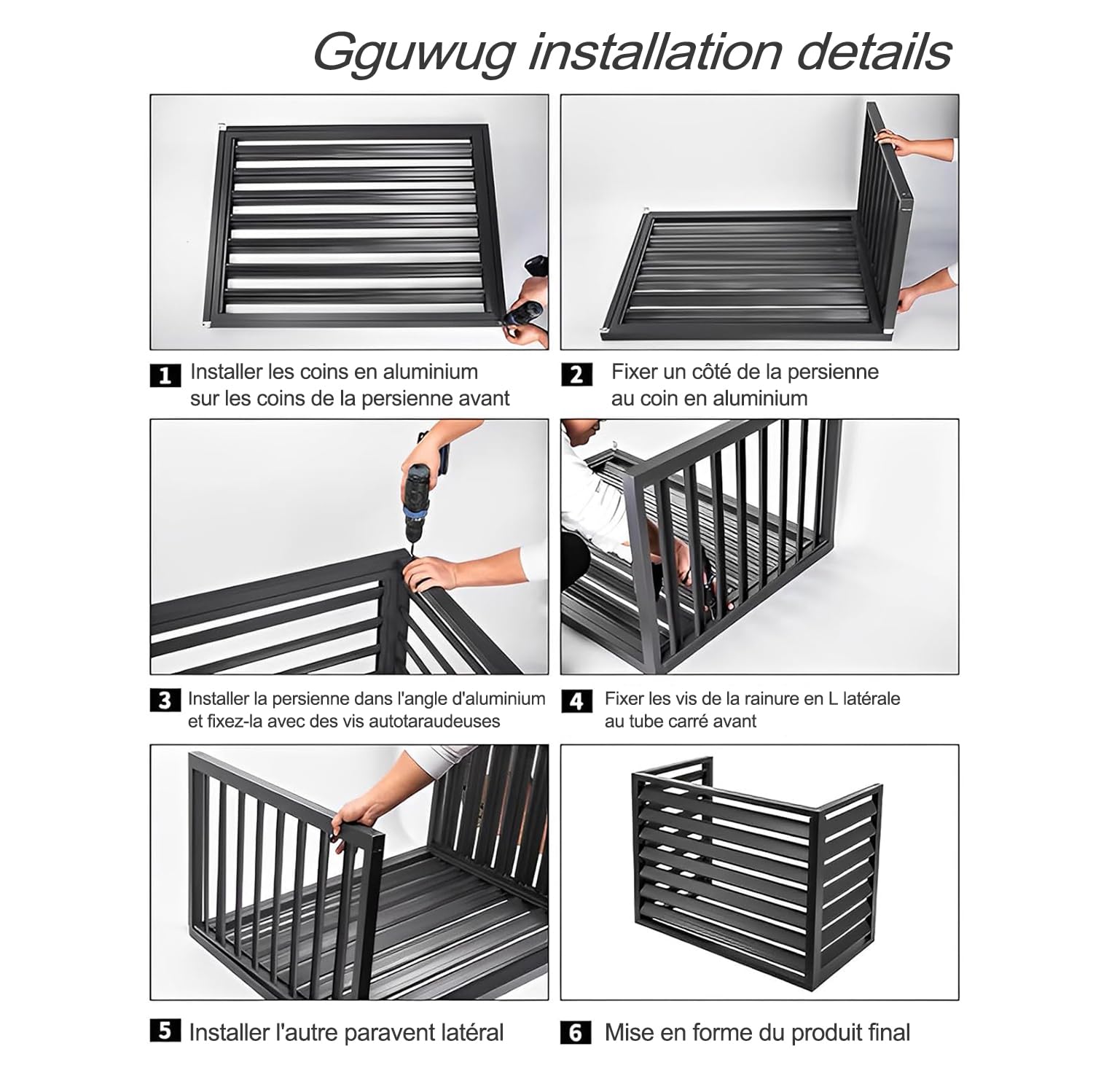 Gguwug installation details

1 Installer les coins en aluminium sur les coins de la persienne avant

2 Fixer un côté de la persienne au coin en aluminium

3 Installer la persienne dans l'angle d'aluminium et fixez-la avec des vis autotaraudeuses

4 Fixer les vis de la rainure en L latérale au tube carré avant

5 Installer l'autre paravent latéral

6 Mise en forme du produit final