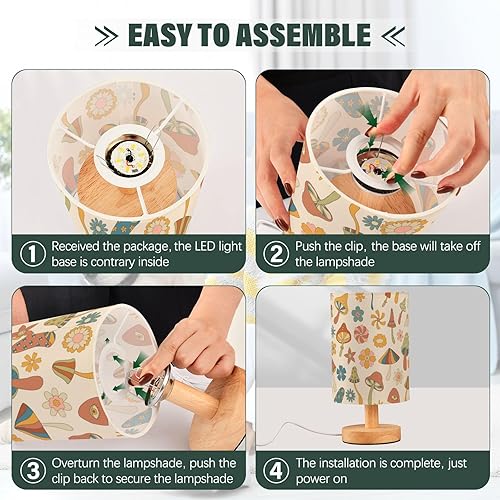 EASY TO ASSEMBLE

① Received the package, the LED light base is contrary inside

② Push the clip, the base will take off the lampshade

③ Overturn the lampshade, push the clip back to secure the lampshade

④ The installation is complete, just power on