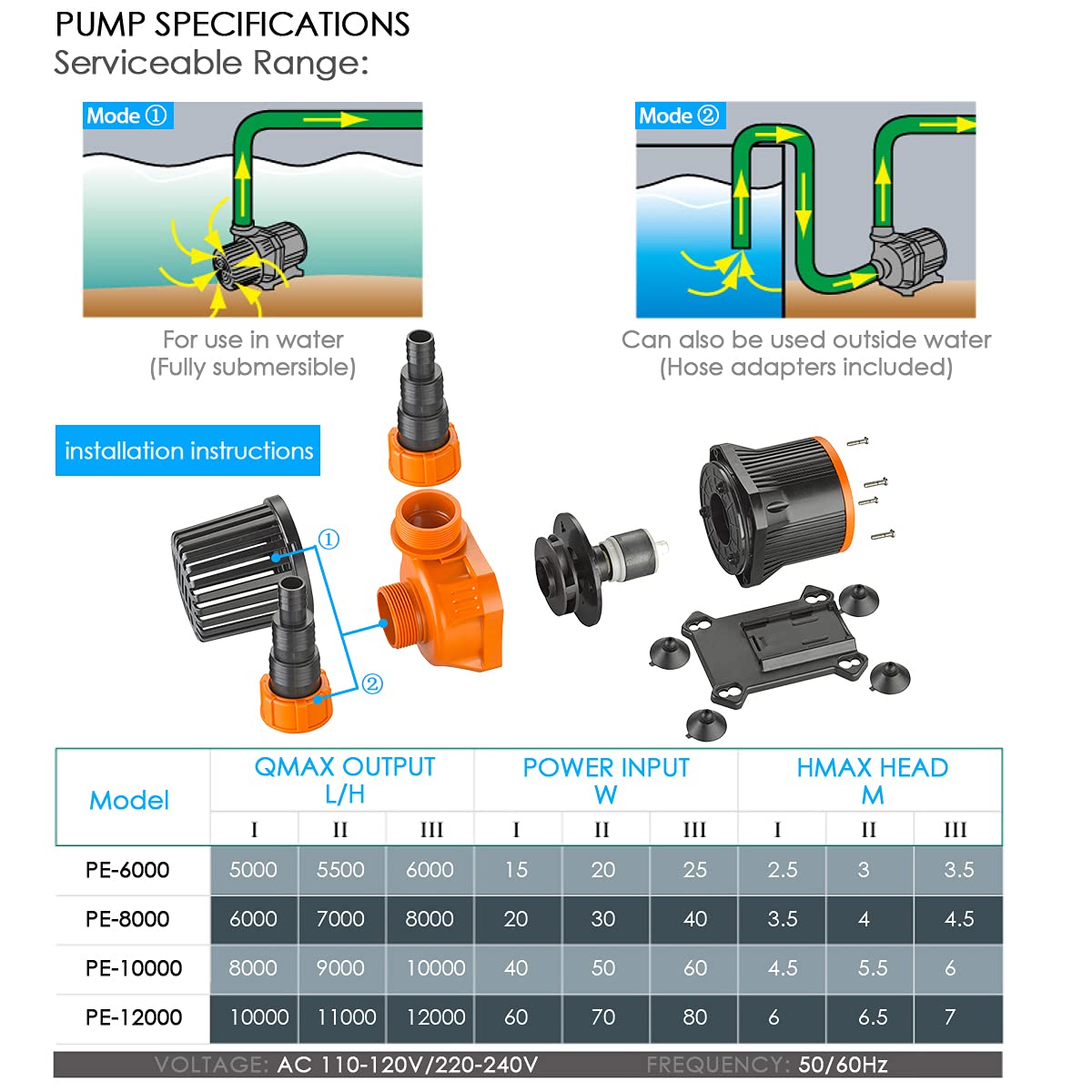 PUMP SPECIFICATIONS
Serviceable Range:

Mode ①

For use in water
(Fully submersible)

Mode ②

Can also be used outside water
(Hose adapters included)

installation instructions

①
②

| Model | QMAX OUTPUT L/H | | | POWER INPUT W | | | HMAX HEAD M | | |
|---|---|---|---|---|---|---|---|---|---|
| | I | II | III | I | II | III | I | II | III |
| PE-6000 | 5000 | 5500 | 6000 | 15 | 20 | 25 | 2.5 | 3 | 3.5 |
| PE-8000 | 6000 | 7000 | 8000 | 20 | 30 | 40 | 3.5 | 4 | 4.5 |
| PE-10000 | 8000 | 9000 | 10000 | 40 | 50 | 60 | 4.5 | 5.5 | 6 |
| PE-12000 | 10000 | 11000 | 12000 | 60 | 70 | 80 | 6 | 6.5 | 7 |

VOLTAGE: AC 110-120V/220-240V FREQUENCY: 50/60Hz