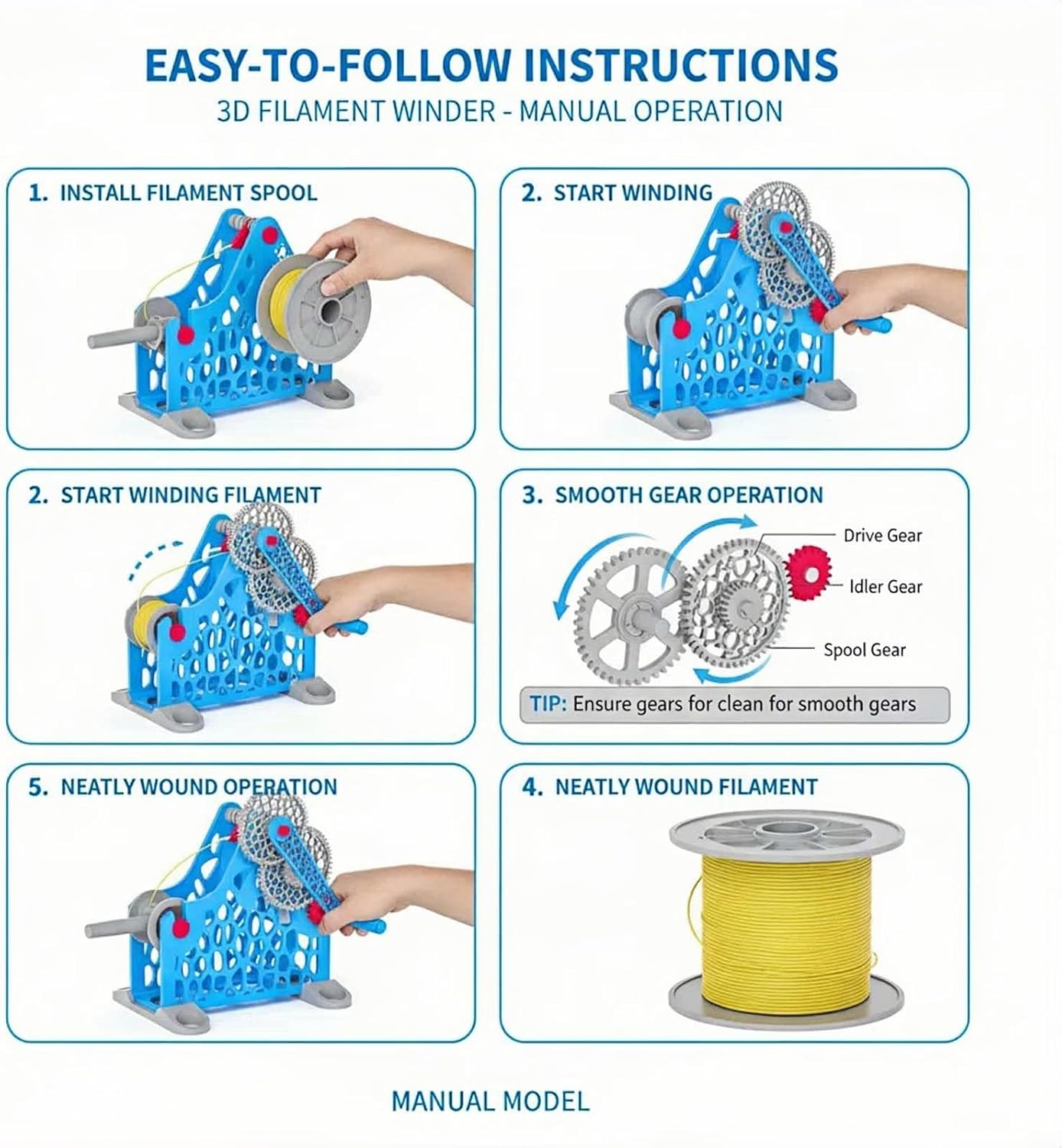 EASY-TO-FOLLOW INSTRUCTIONS
3D FILAMENT WINDER - MANUAL OPERATION

1. INSTALL FILAMENT SPOOL

2. START WINDING

2. START WINDING FILAMENT

3. SMOOTH GEAR OPERATION

Drive Gear

Idler Gear

Spool Gear

TIP: Ensure gears for clean for smooth gears

5. NEATLY WOUND OPERATION

4. NEATLY WOUND FILAMENT

MANUAL MODEL