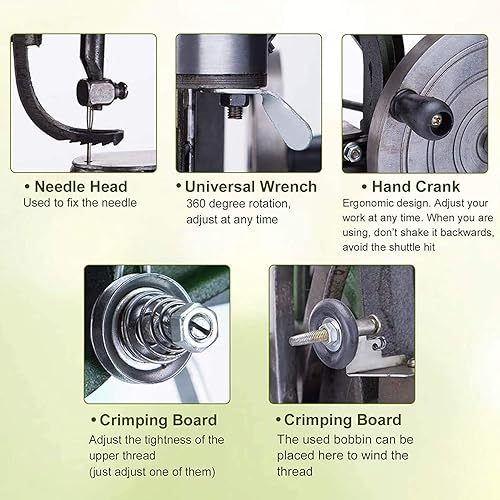 • Needle Head
Used to fix the needle

• Universal Wrench
360 degree rotation, adjust at any time

• Hand Crank
Ergonomic design. Adjust your work at any time. When you are using, don't shake it backwards, avoid the shuttle hit

• Crimping Board
Adjust the tightness of the upper thread
(just adjust one of them)

• Crimping Board
The used bobbin can be placed here to wind the thread