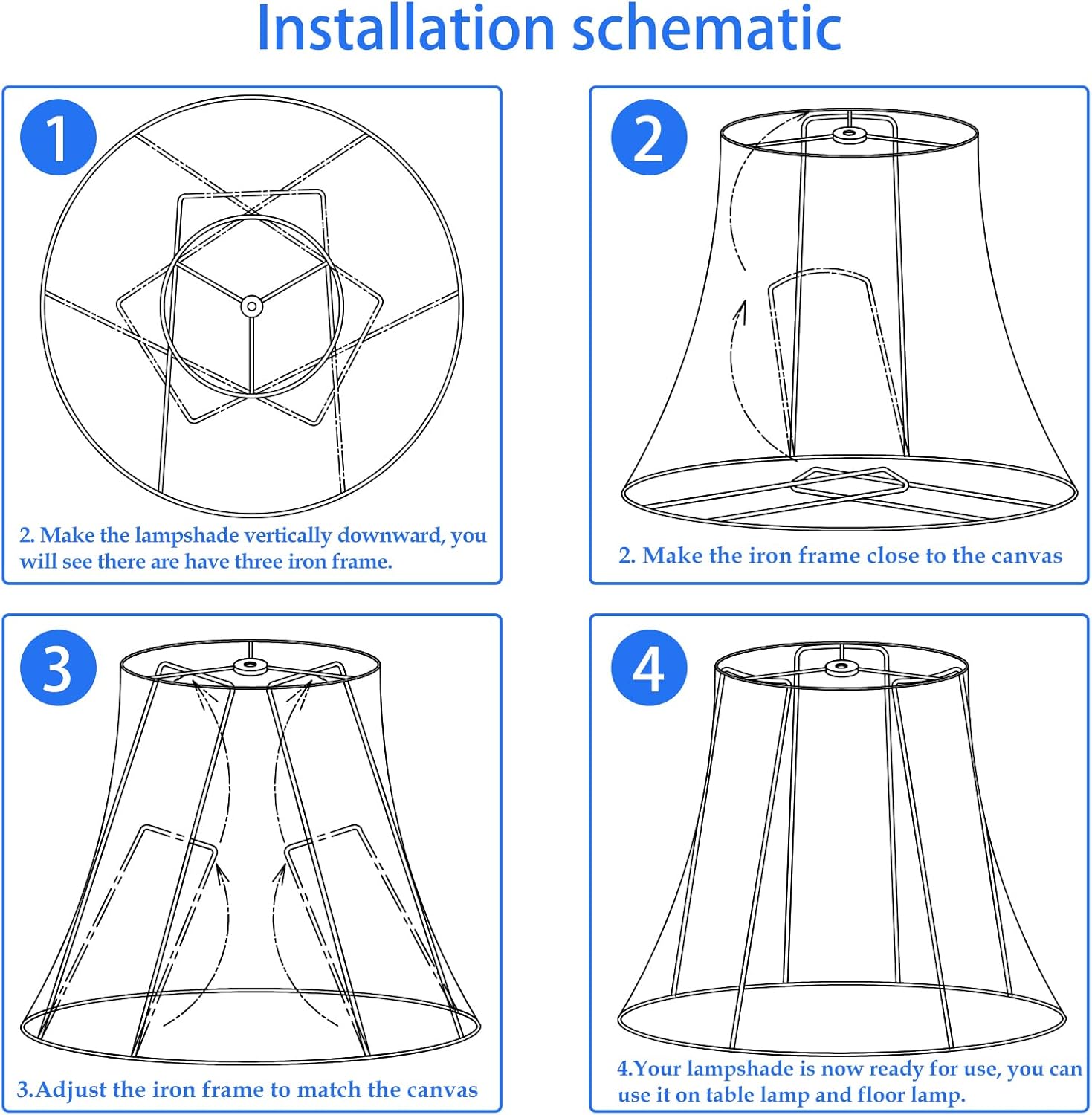 Installation schematic

1

2. Make the lampshade vertically downward, you will see there are have three iron frame.

2

2. Make the iron frame close to the canvas

3

3.Adjust the iron frame to match the canvas

4

4.Your lampshade is now ready for use, you can use it on table lamp and floor lamp.