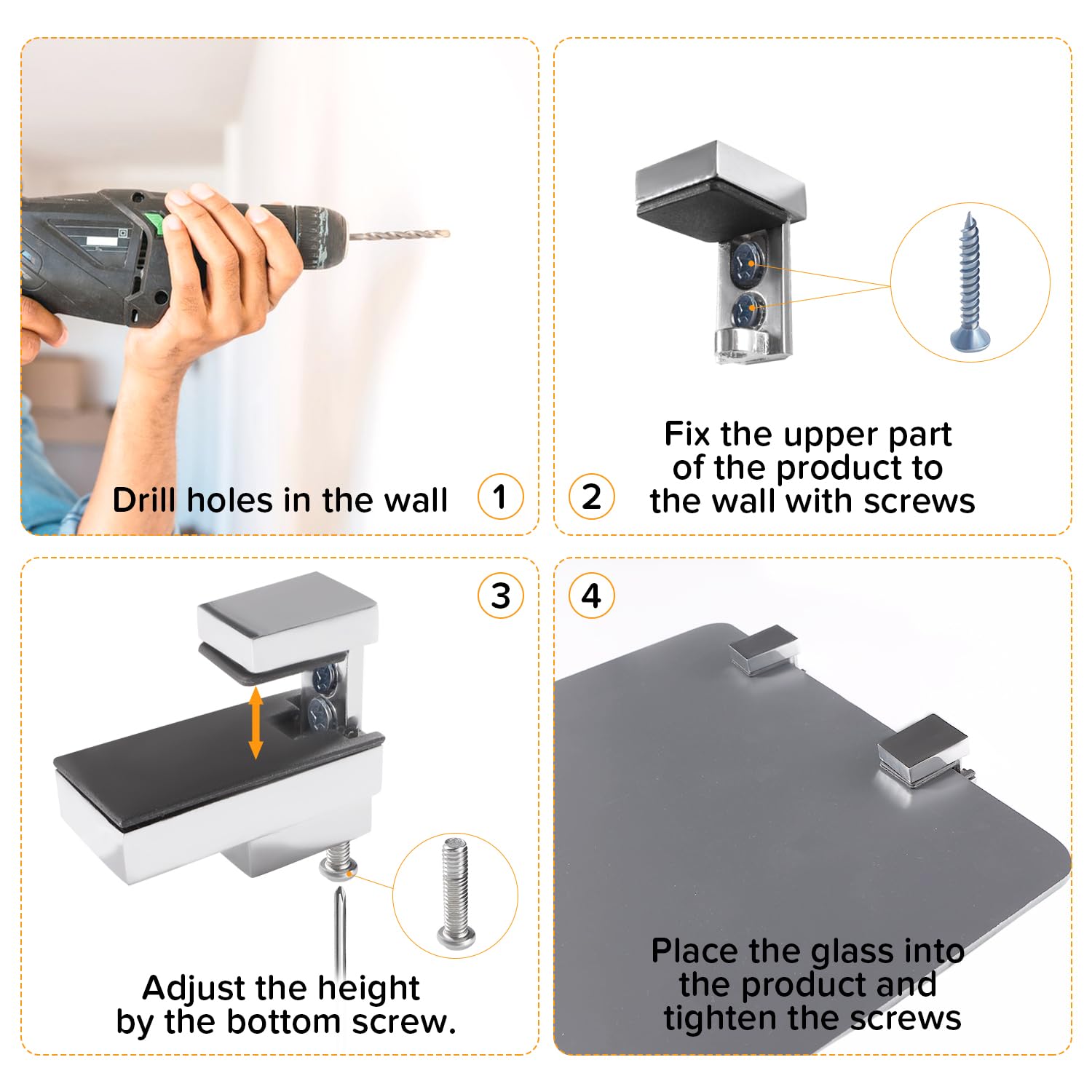 Drill holes in the wall 1

2 Fix the upper part of the product to the wall with screws

3

Adjust the height by the bottom screw.

4

Place the glass into the product and tighten the screws