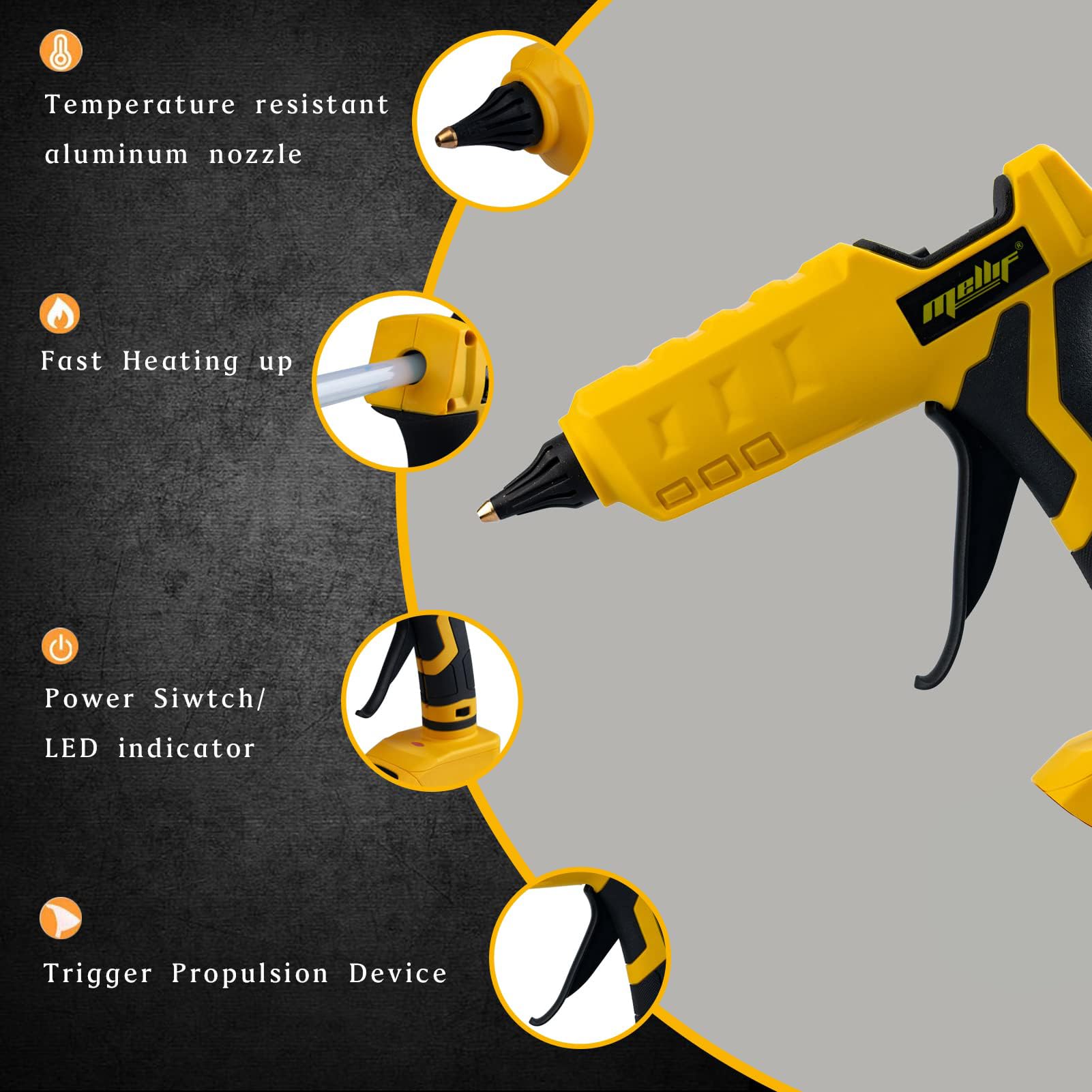 Temperature resistant aluminum nozzle

Fast Heating up

Power Siwtch/ LED indicator

Trigger Propulsion Device

mellif®