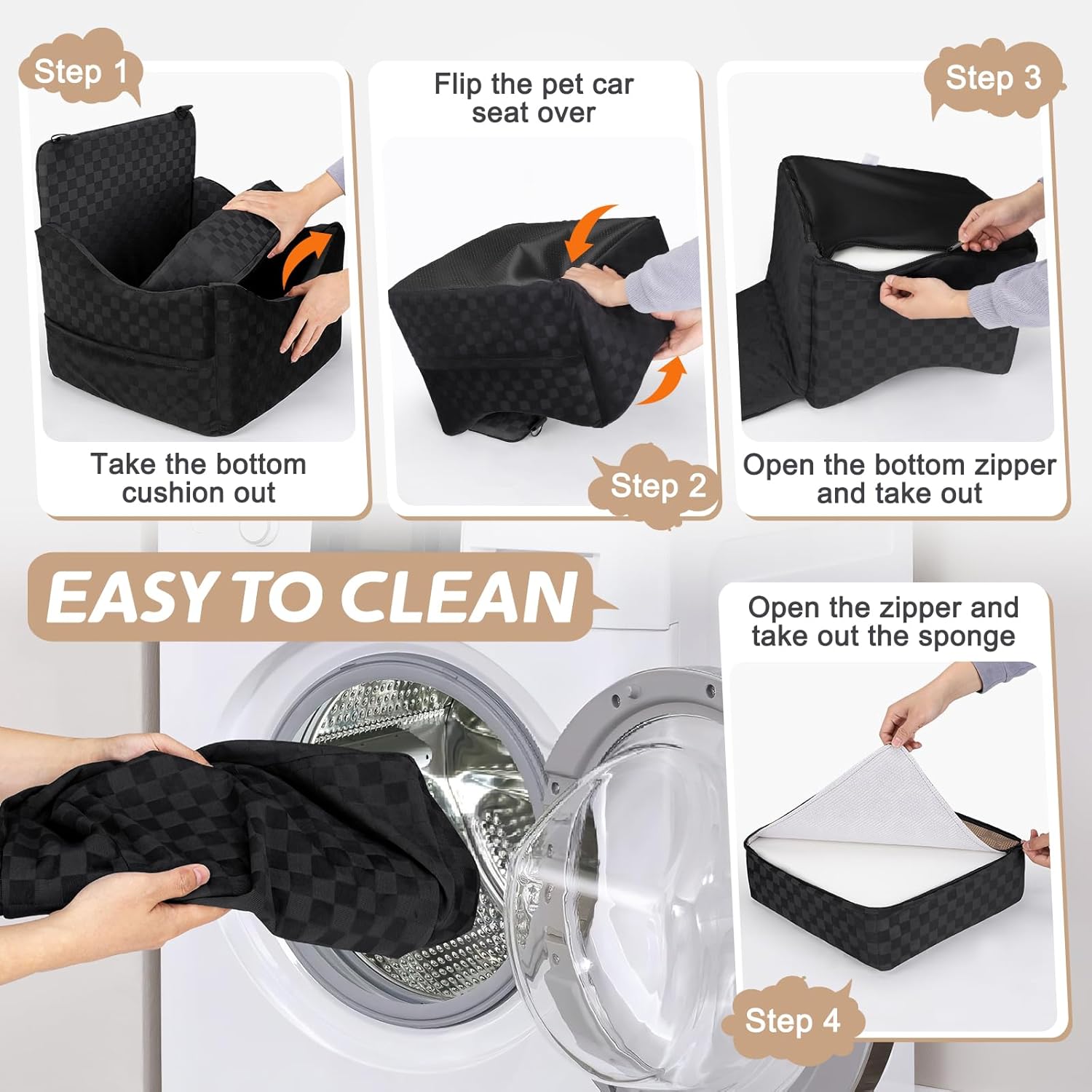 Step 1

Take the bottom cushion out

Flip the pet car seat over

Step 2

Step 3

Open the bottom zipper and take out

EASY TO CLEAN

Open the zipper and take out the sponge

Step 4