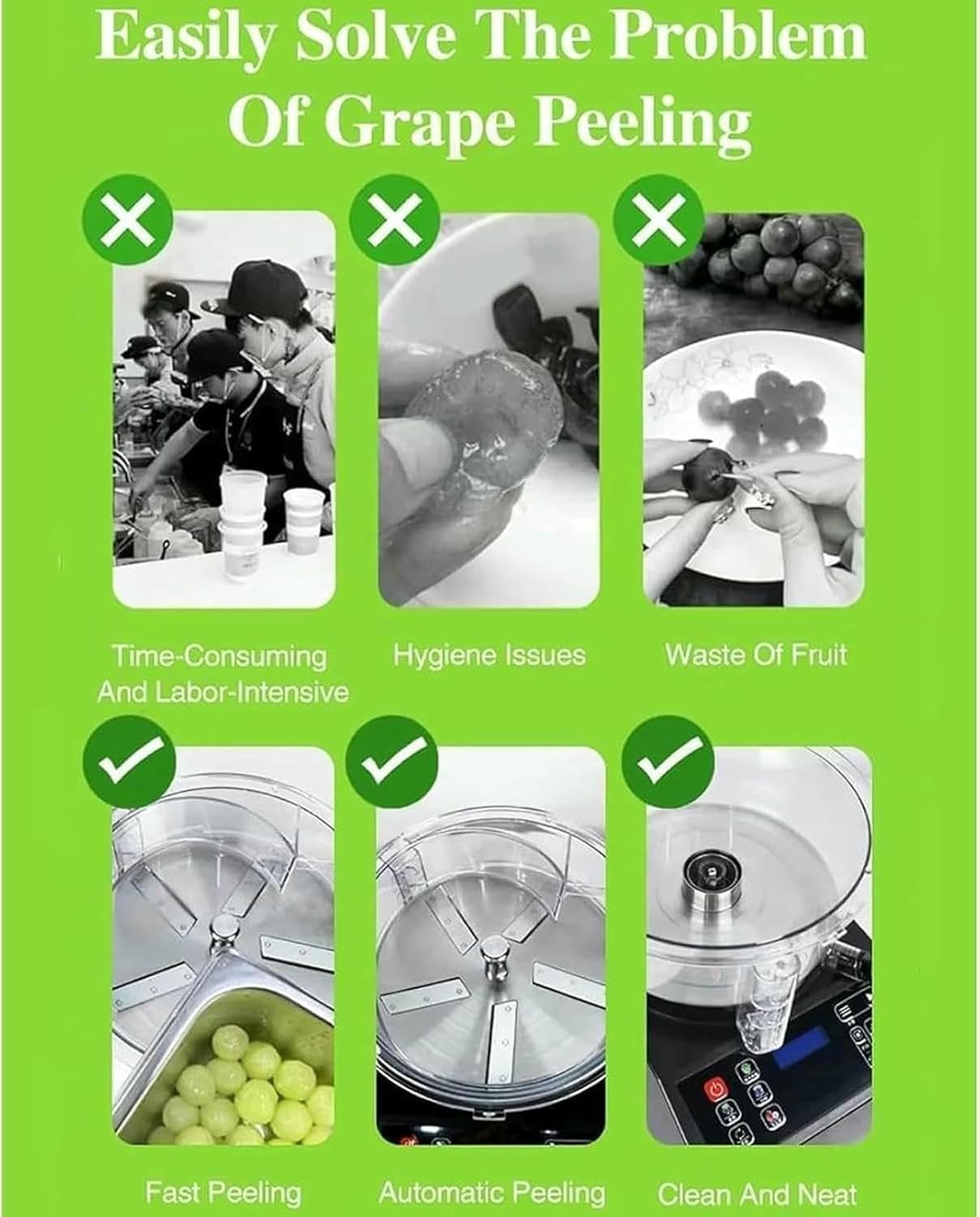 Easily Solve The Problem Of Grape Peeling

Time-Consuming And Labor-Intensive

Hygiene Issues

Waste Of Fruit

Fast Peeling

Automatic Peeling

Clean And Neat