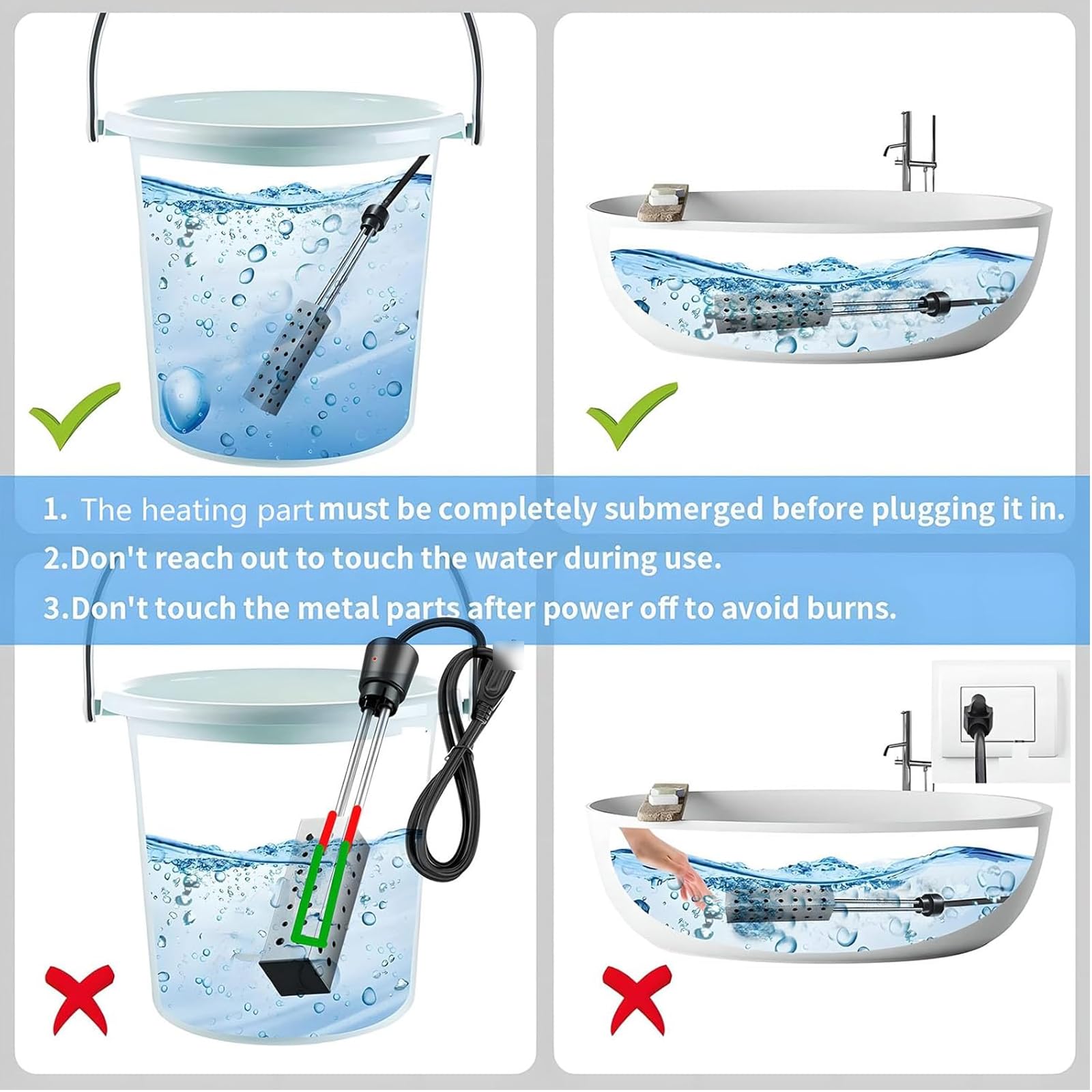 1. The heating part must be completely submerged before plugging it in.
2.Don't reach out to touch the water during use.
3.Don't touch the metal parts after power off to avoid burns.