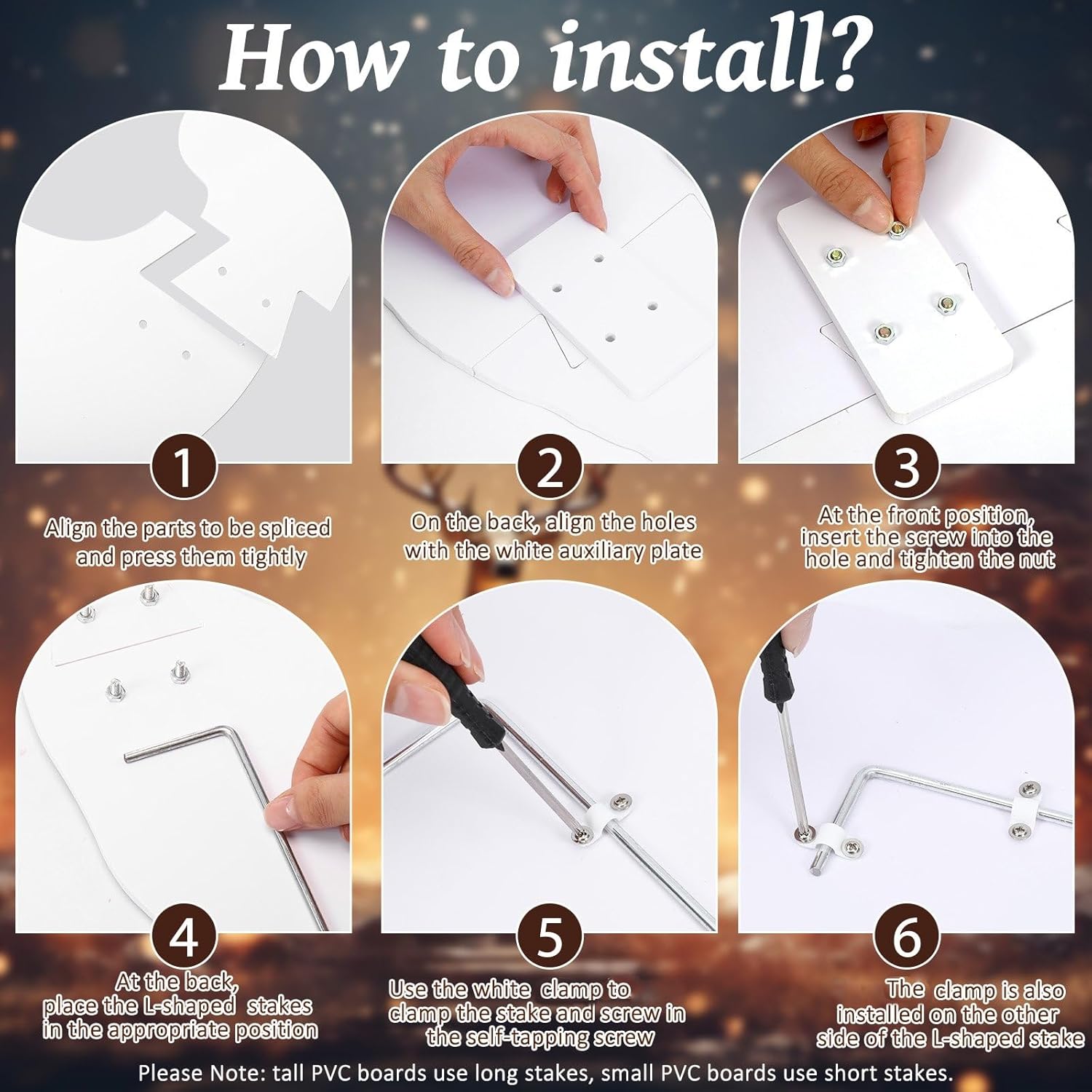 How to install?

1
Align the parts to be spliced and press them tightly

2
On the back, align the holes with the white auxiliary plate

3
At the front position, insert the screw into the hole and tighten the nut

4
At the back, place the L-shaped stakes in the appropriate position

5
Use the white clamp to clamp the stake and screw in the self-tapping screw

6
The clamp is also installed on the other side of the L-shaped stake

Please Note: tall PVC boards use long stakes, small PVC boards use short stakes.