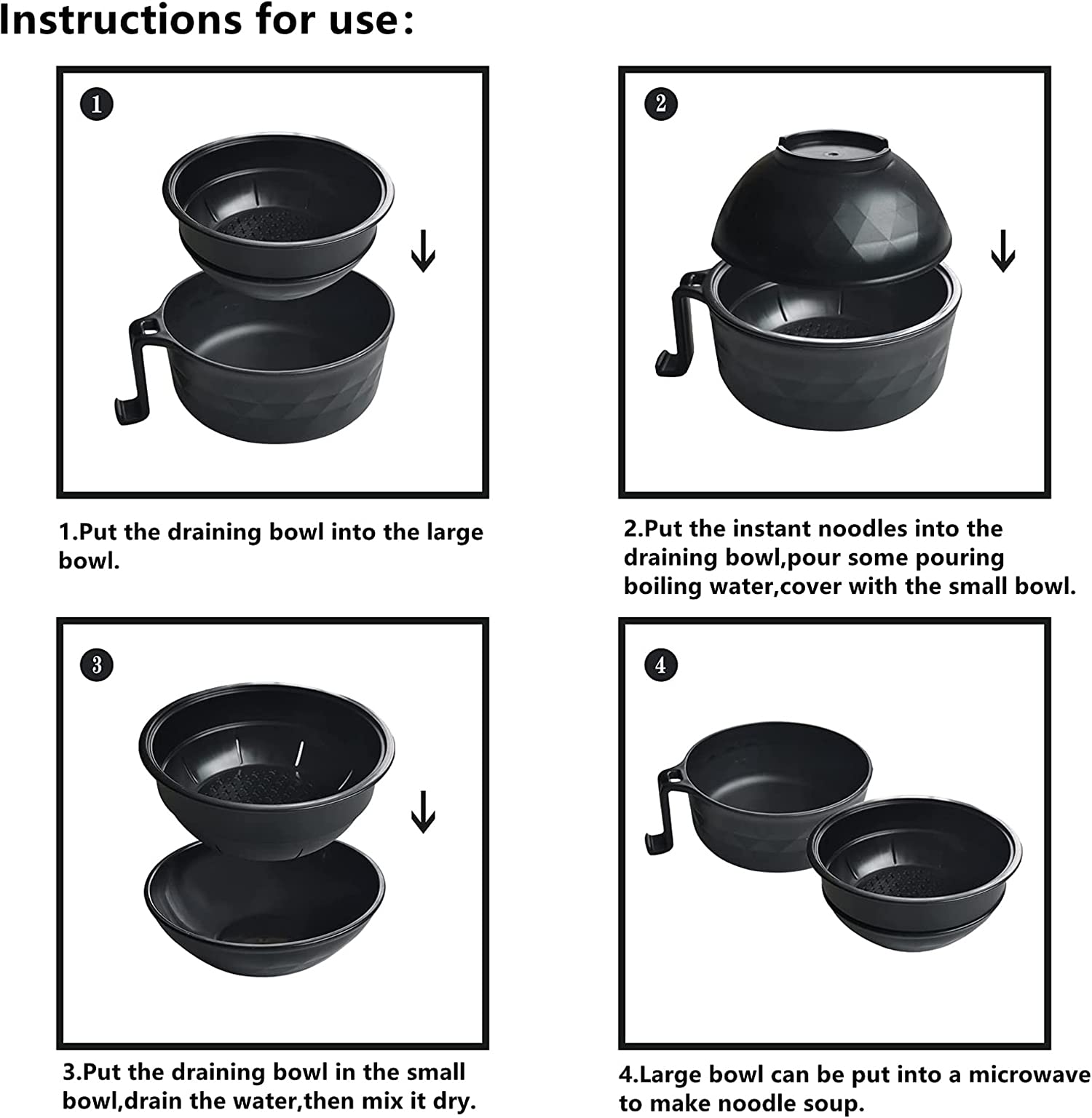 Instructions for use:

1

1.Put the draining bowl into the large bowl.

2

2.Put the instant noodles into the draining bowl,pour some pouring boiling water,cover with the small bowl.

3

3.Put the draining bowl in the small bowl,drain the water,then mix it dry.

4

4.Large bowl can be put into a microwave to make noodle soup.