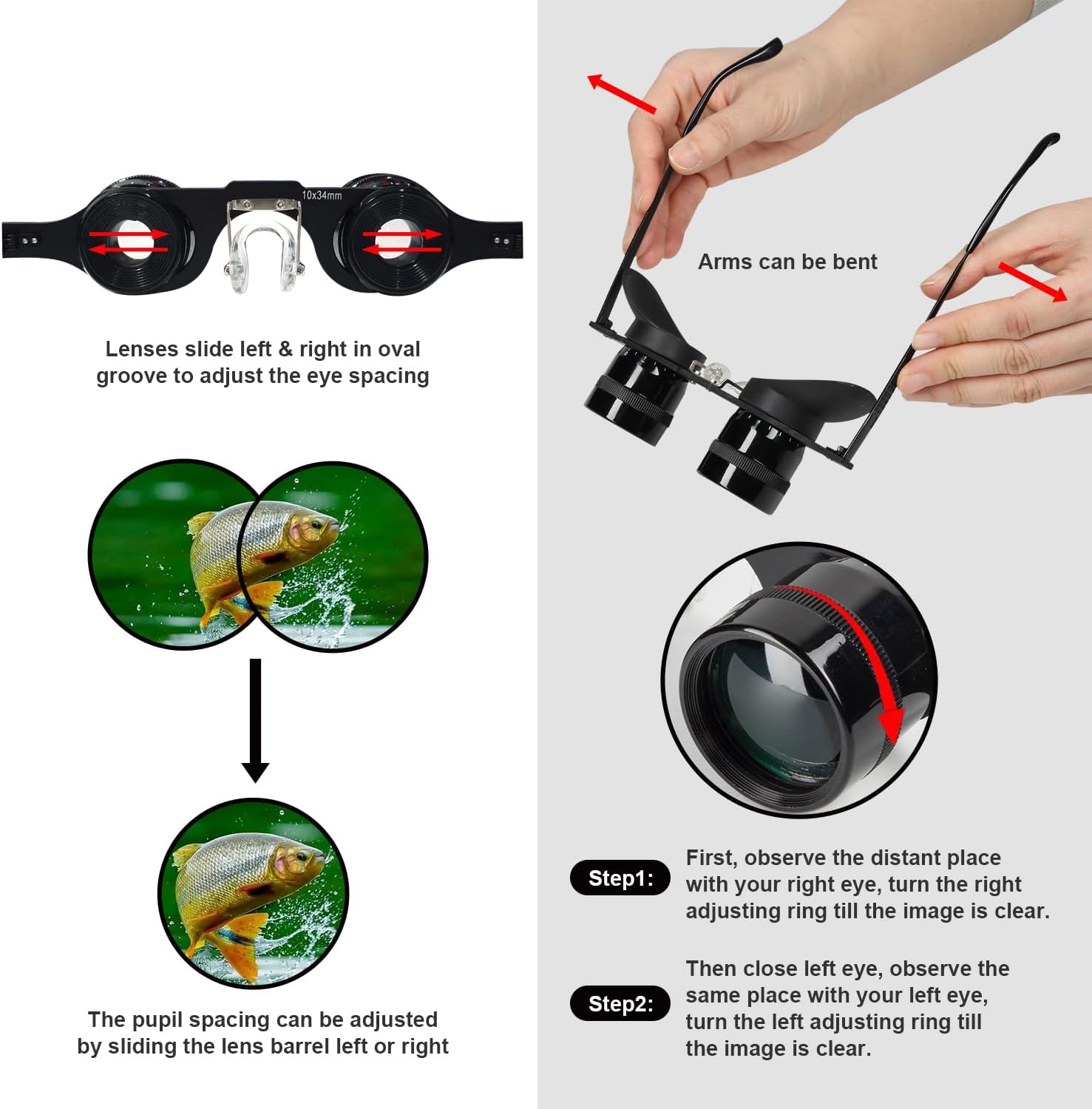 10x34mm

Lenses slide left & right in oval groove to adjust the eye spacing

The pupil spacing can be adjusted by sliding the lens barrel left or right

Arms can be bent

Step1: First, observe the distant place with your right eye, turn the right adjusting ring till the image is clear.

Step2: Then close left eye, observe the same place with your left eye, turn the left adjusting ring till the image is clear.