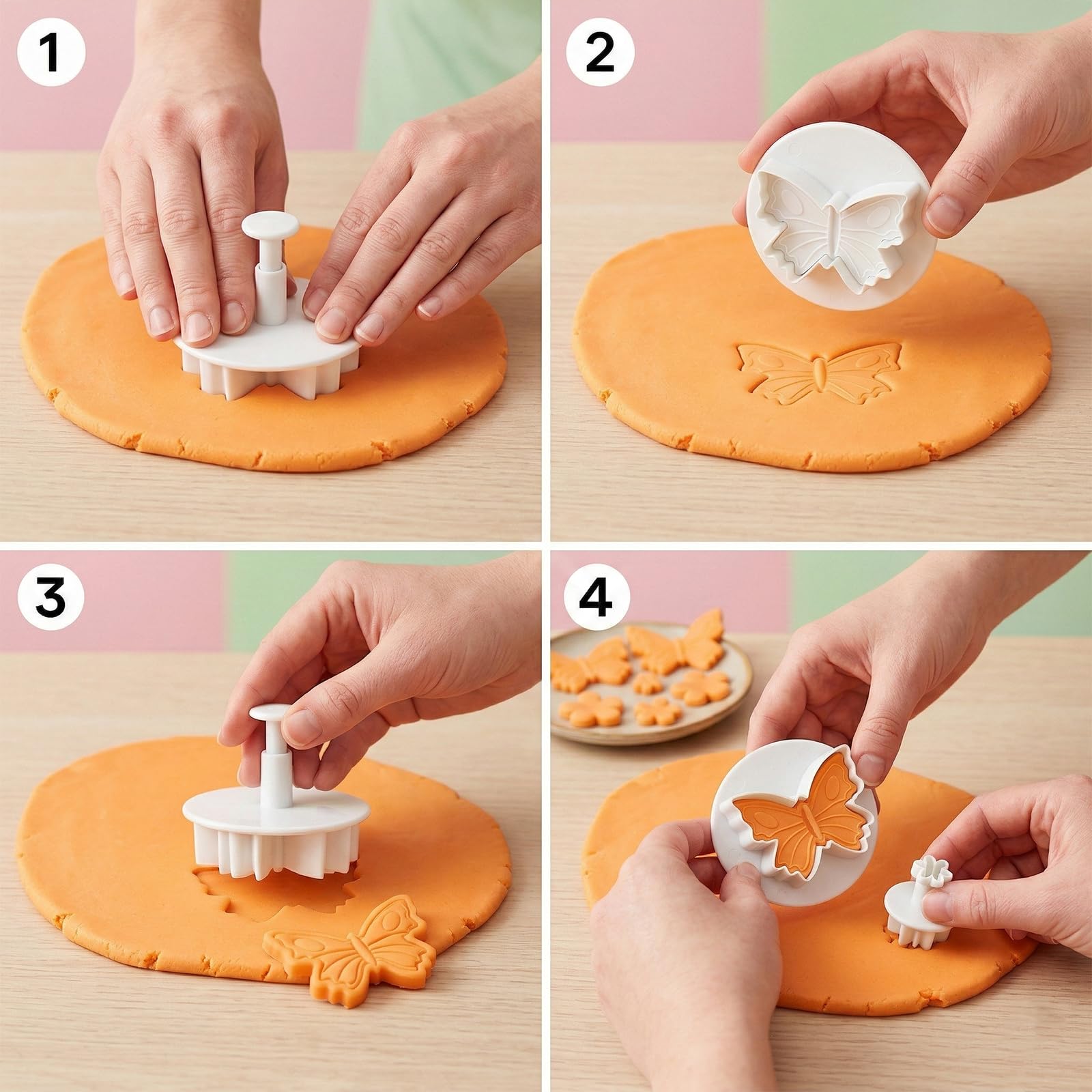 1

2

3

4