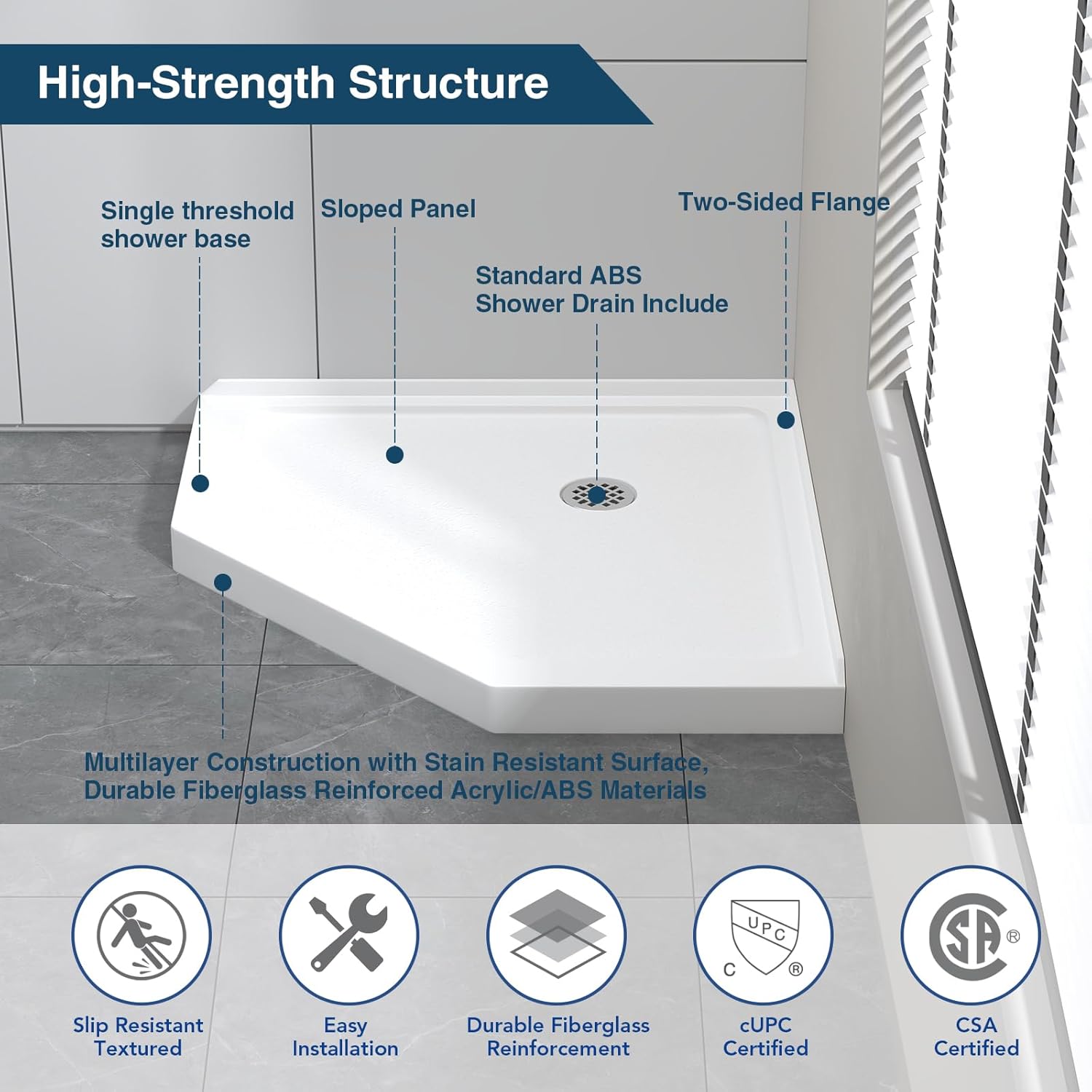 High-Strength Structure

Single threshold shower base

Sloped Panel

Two-Sided Flange

Standard ABS Shower Drain Include

Multilayer Construction with Stain Resistant Surface, Durable Fiberglass Reinforced Acrylic/ABS Materials

Slip Resistant Textured

Easy Installation

Durable Fiberglass Reinforcement

UPC C ®

cUPC Certified

CSA ®

CSA Certified