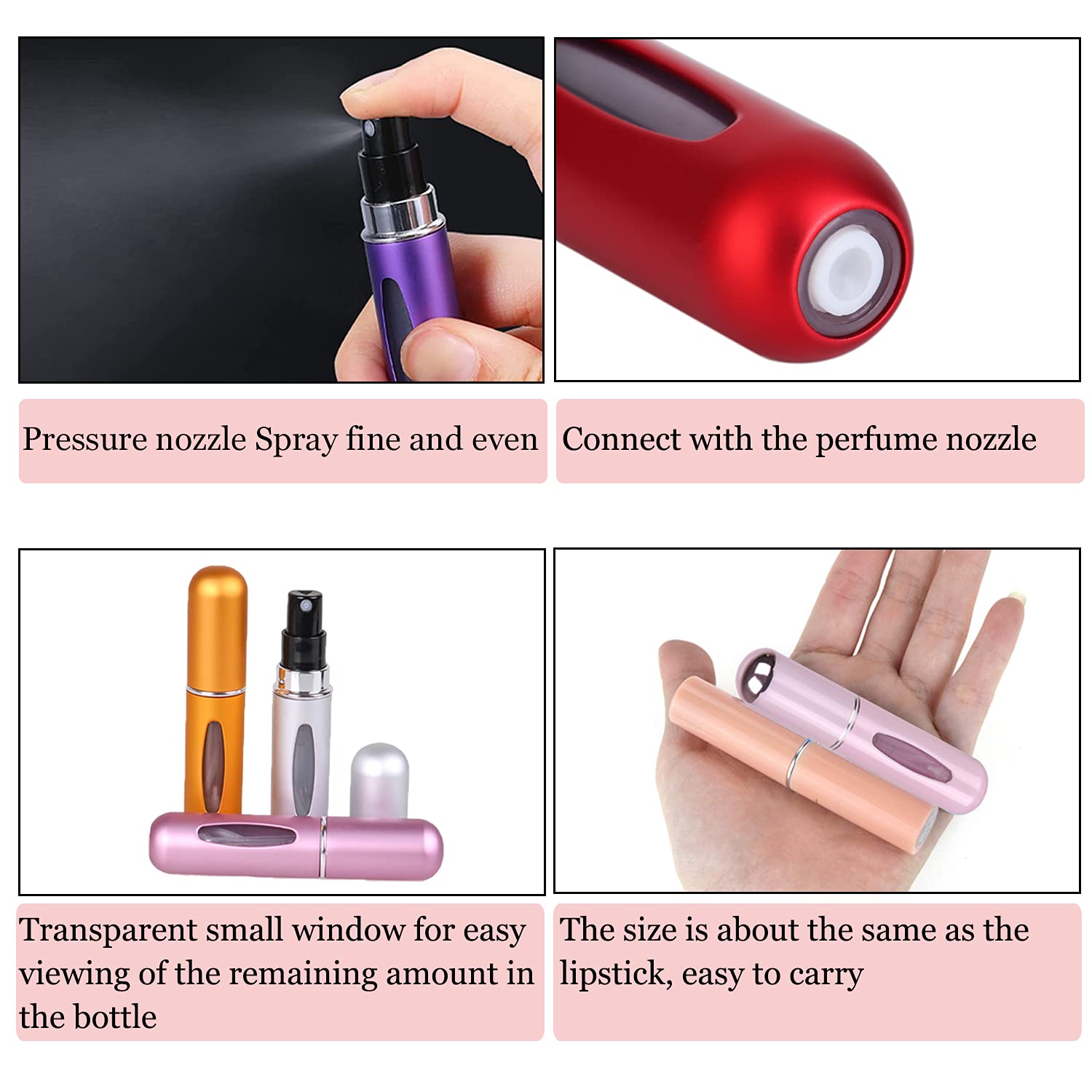 Pressure nozzle Spray fine and even

Connect with the perfume nozzle

Transparent small window for easy viewing of the remaining amount in the bottle

The size is about the same as the lipstick, easy to carry