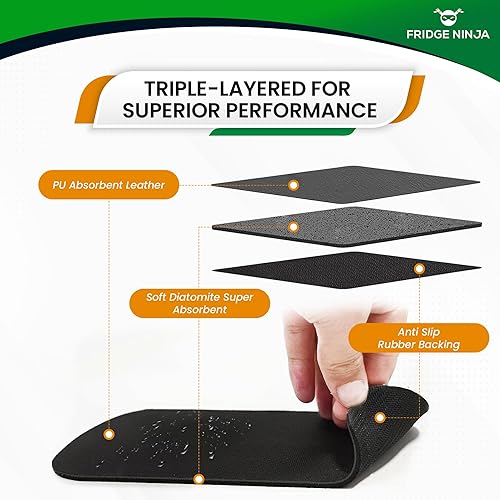 FRIDGE NINJA

TRIPLE-LAYERED FOR SUPERIOR PERFORMANCE

PU Absorbent Leather

Soft Diatomite Super Absorbent

Anti Slip Rubber Backing