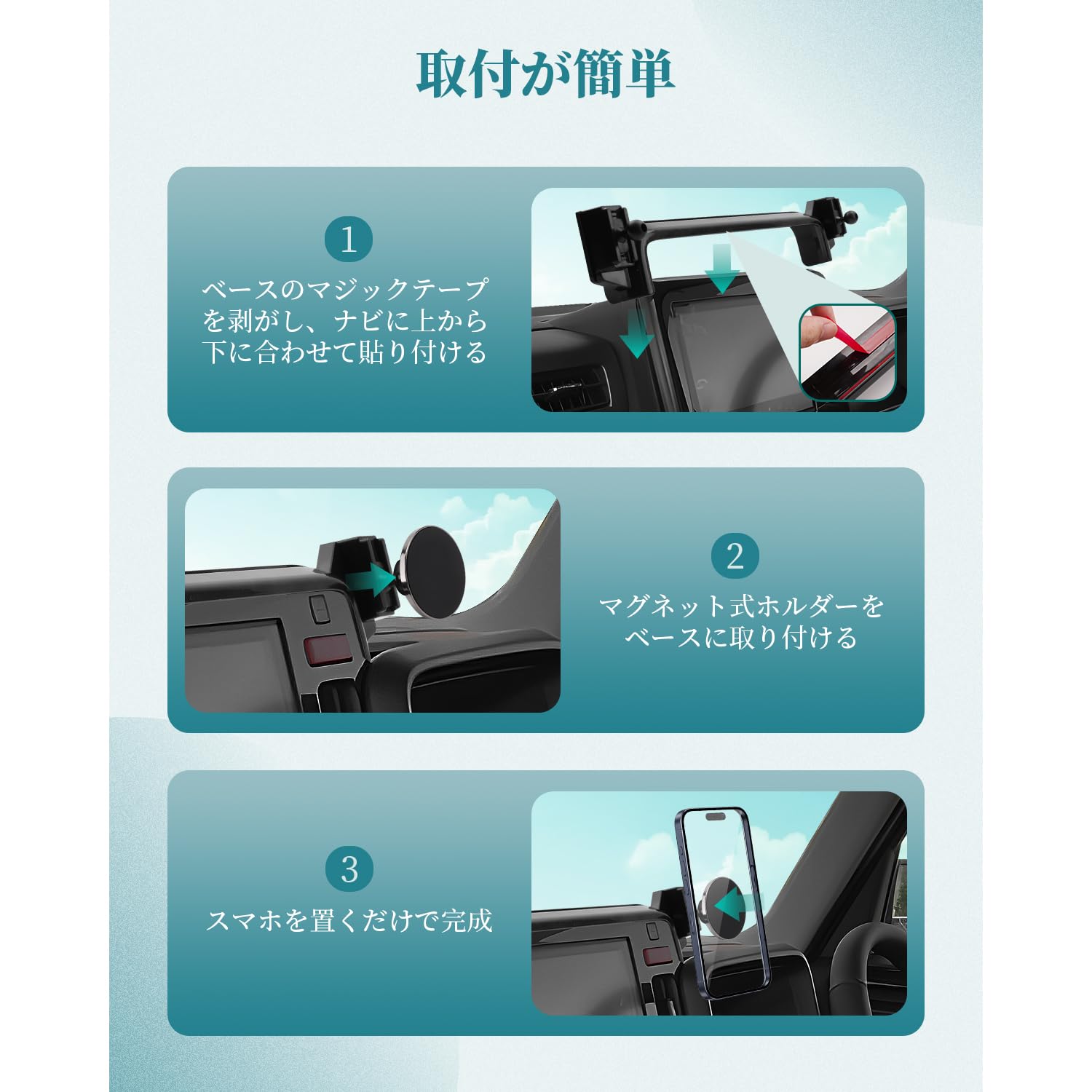 取付が簡単

1

ベースのマジックテープを剥がし、ナビに上から下に合わせて貼り付ける

2

マグネット式ホルダーをベースに取り付ける

3

スマホを置くだけで完成