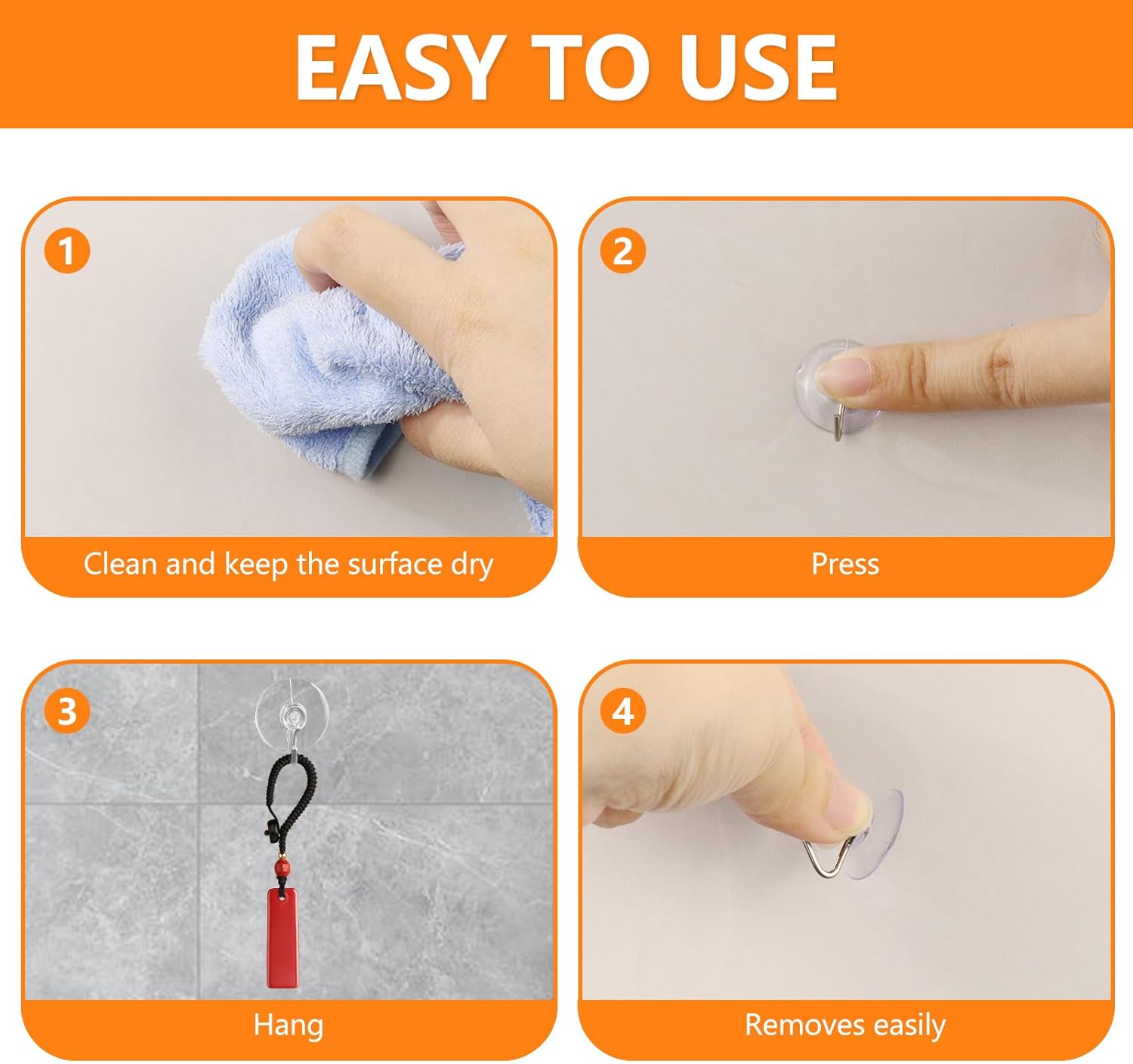 EASY TO USE

1

Clean and keep the surface dry

2

Press

3

Hang

4

Removes easily