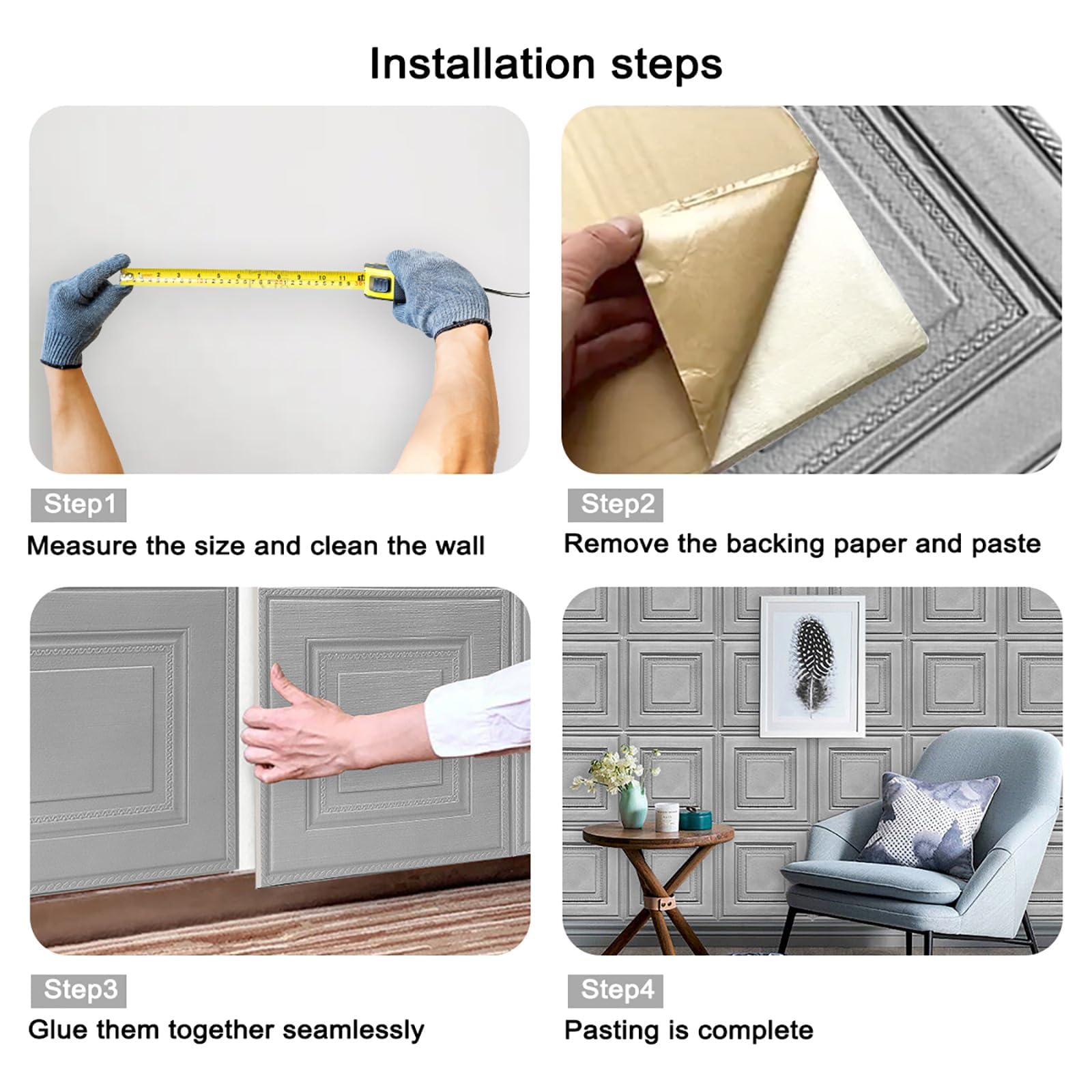 Installation steps

Step1
Measure the size and clean the wall

Step2
Remove the backing paper and paste

Step3
Glue them together seamlessly

Step4
Pasting is complete