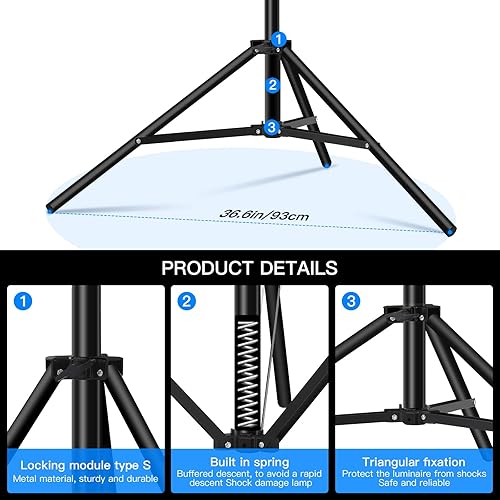 1
2
3
36.6in/93cm

PRODUCT DETAILS

1
Locking module type S
Metal material, sturdy and durable

2
Built in spring
Buffered descent, to avoid a rapid descent Shock damage lamp

3
Triangular fixation
Protect the luminaire from shocks
Safe and reliable