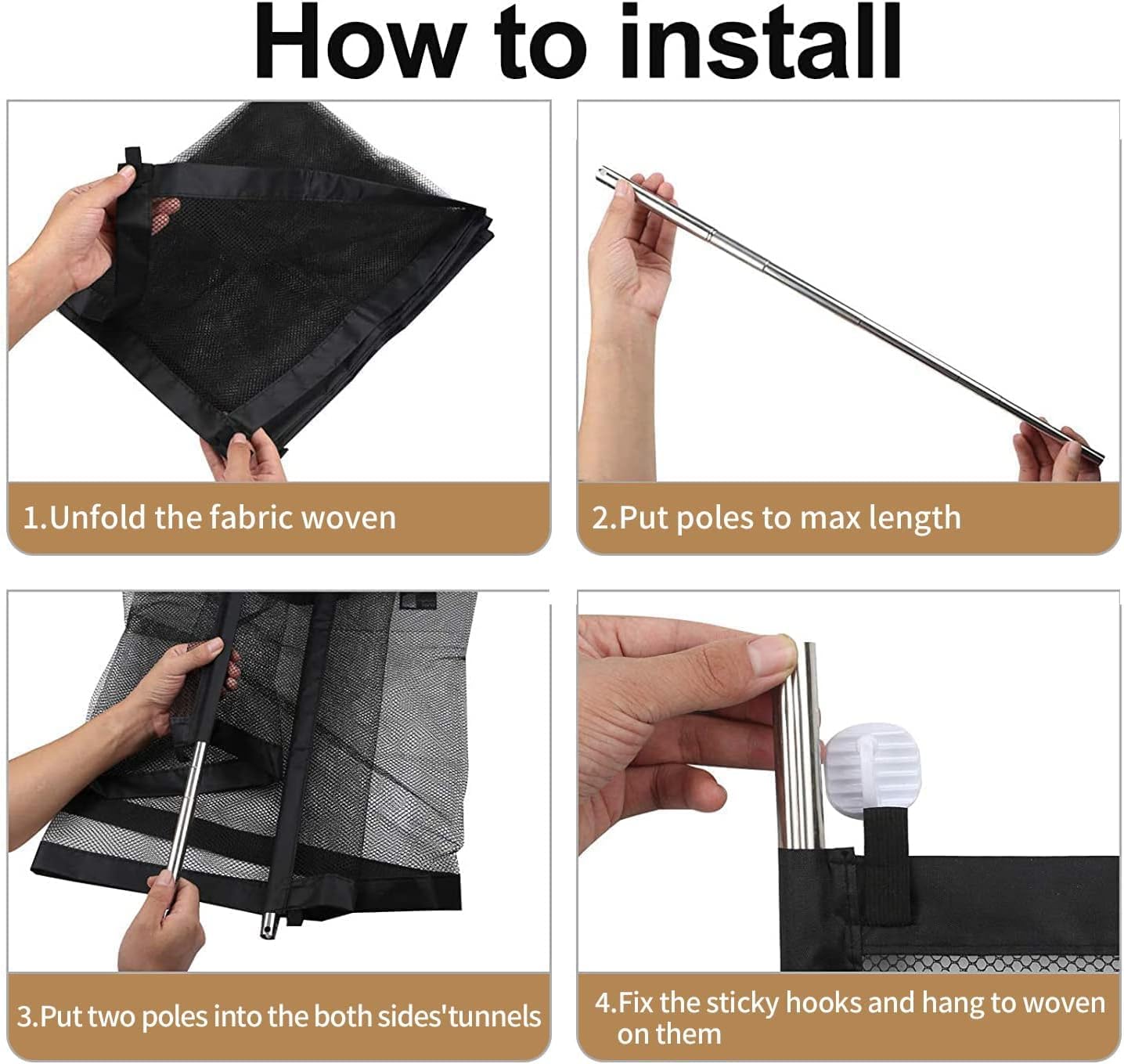 How to install

1.Unfold the fabric woven

2.Put poles to max length

3.Put two poles into the both sides'tunnels

4.Fix the sticky hooks and hang to woven on them