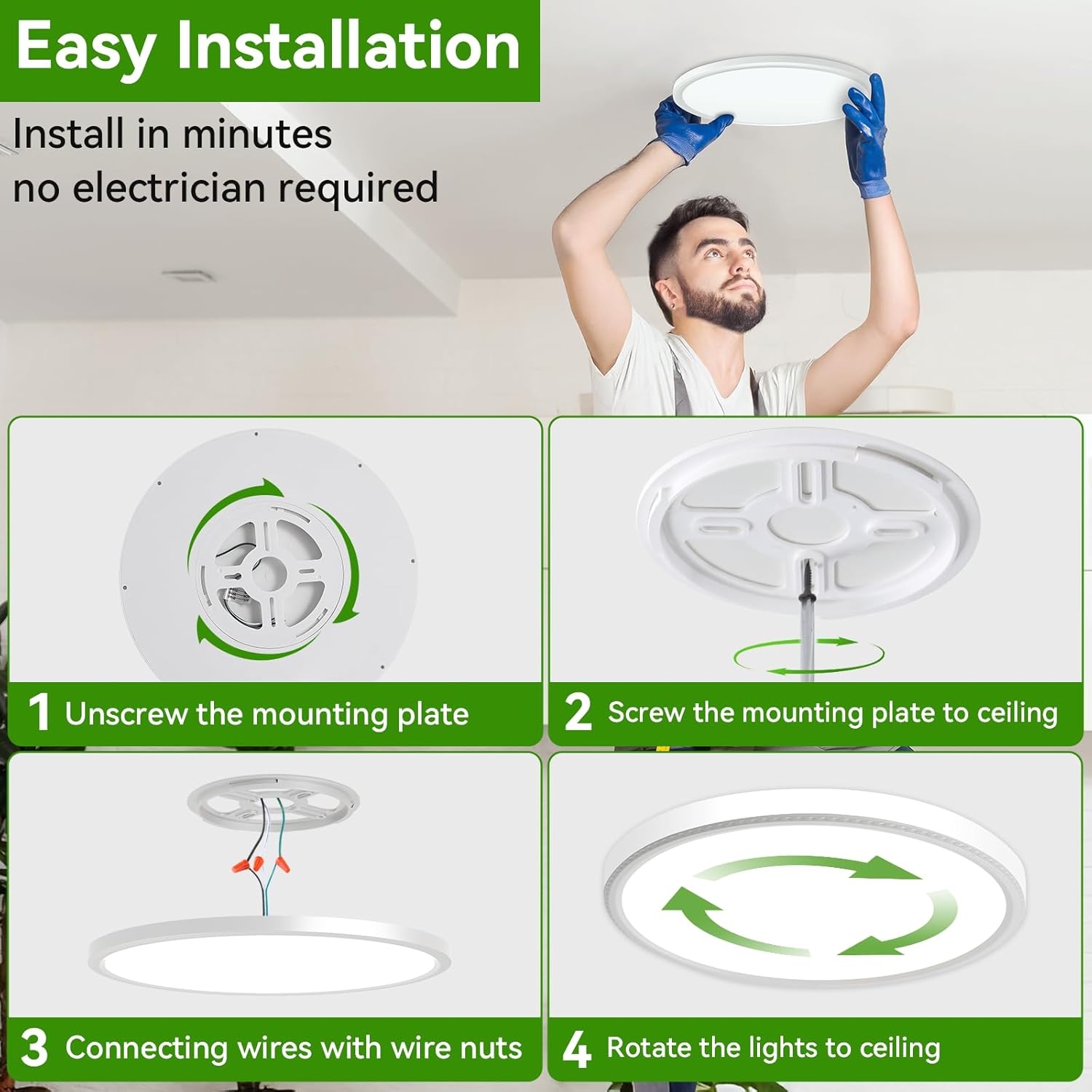 Easy Installation

Install in minutes
no electrician required

1 Unscrew the mounting plate

2 Screw the mounting plate to ceiling

3 Connecting wires with wire nuts

4 Rotate the lights to ceiling